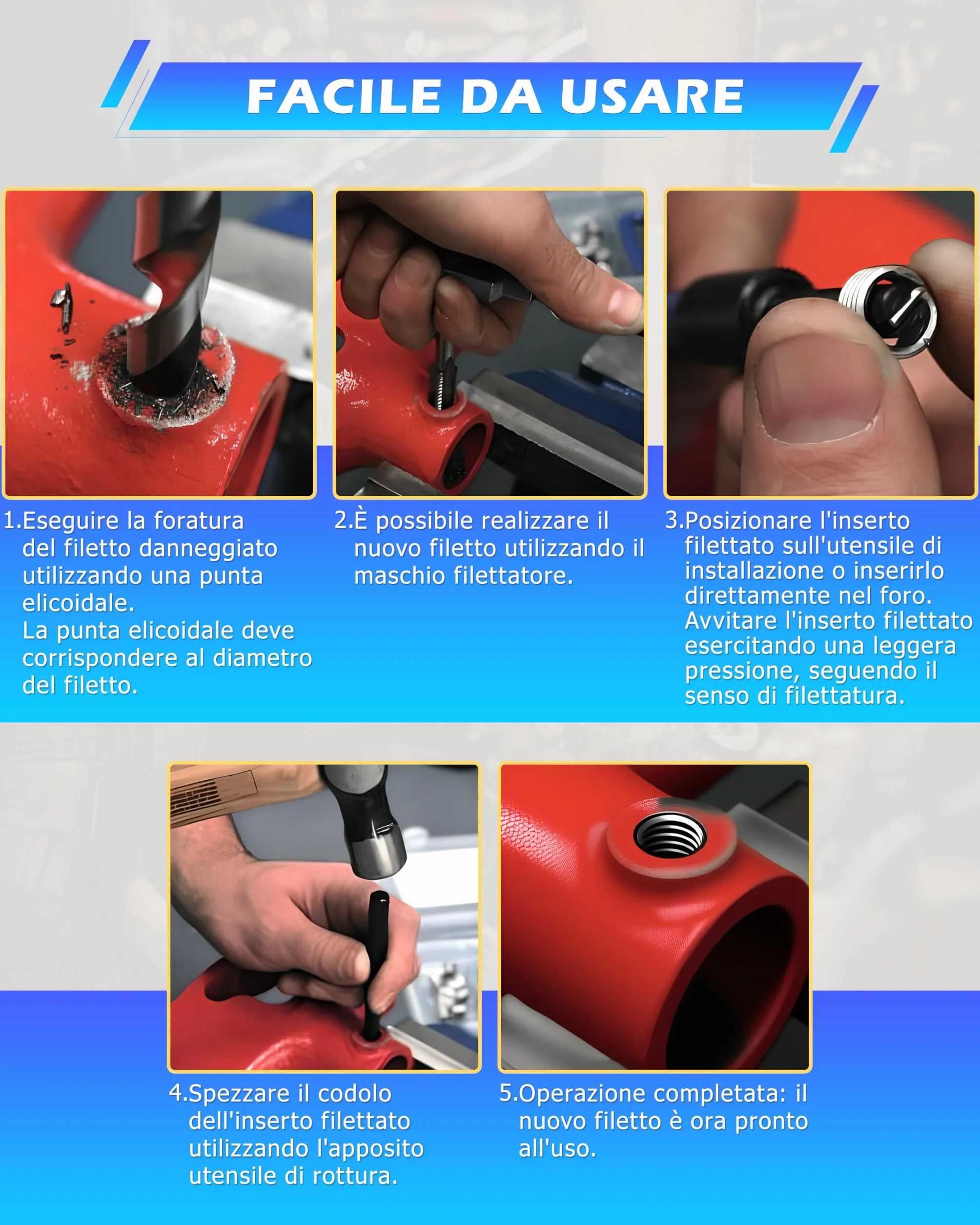 FACILE DA USARE

1.Eseguire la foratura del filetto danneggiato utilizzando una punta elicoidale.
La punta elicoidale deve corrispondere al diametro del filetto.

2.È possibile realizzare il nuovo filetto utilizzando il maschio filettatore.

3.Posizionare l'inserto filettato sull'utensile di installazione o inserirlo direttamente nel foro.
Avvitare l'inserto filettato esercitando una leggera pressione, seguendo il senso di filettatura.

4.Spezzare il codolo dell'inserto filettato utilizzando l'apposito utensile di rottura.

5.Operazione completata: il nuovo filetto è ora pronto all'uso.