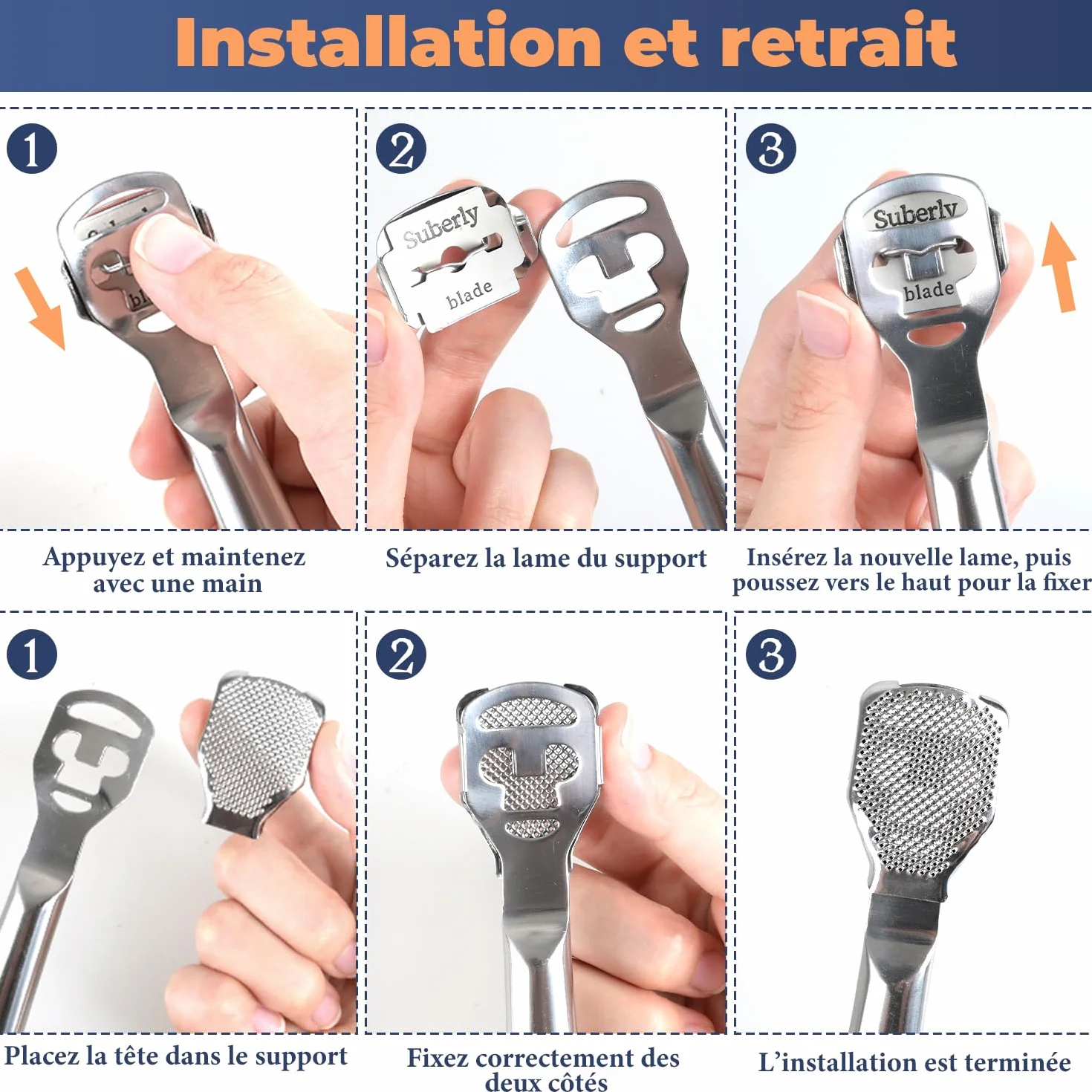 Installation et retrait

1

Appuyez et maintenez avec une main

2

Suberly
blade

Séparez la lame du support

3

Suberly
blade

Insérez la nouvelle lame, puis poussez vers le haut pour la fixer

1

Placez la tête dans le support

2

Fixez correctement des deux côtés

3

L'installation est terminée