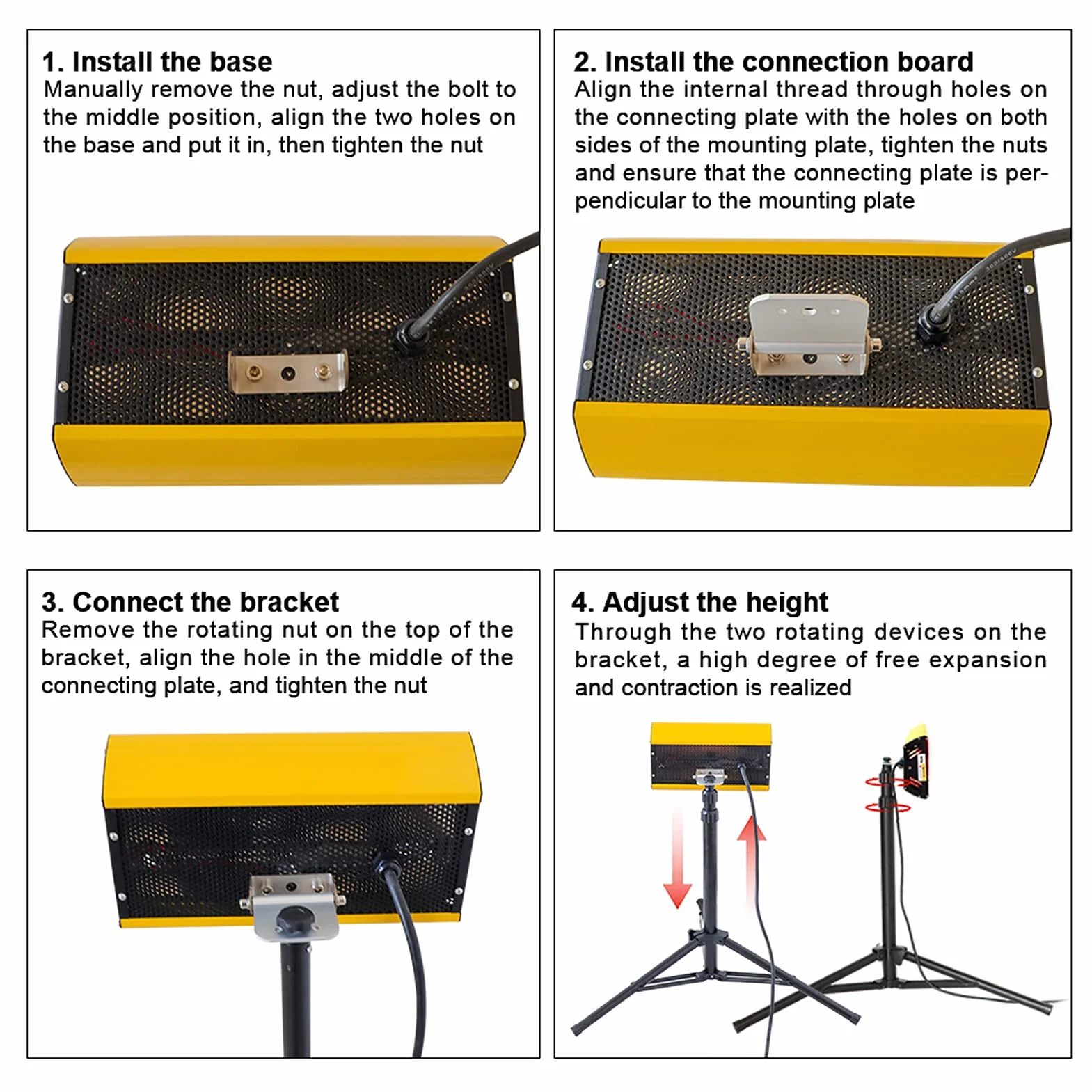 1. Install the base
Manually remove the nut, adjust the bolt to the middle position, align the two holes on the base and put it in, then tighten the nut

2. Install the connection board
Align the internal thread through holes on the connecting plate with the holes on both sides of the mounting plate, tighten the nuts and ensure that the connecting plate is perpendicular to the mounting plate

3. Connect the bracket
Remove the rotating nut on the top of the bracket, align the hole in the middle of the connecting plate, and tighten the nut

4. Adjust the height
Through the two rotating devices on the bracket, a high degree of free expansion and contraction is realized