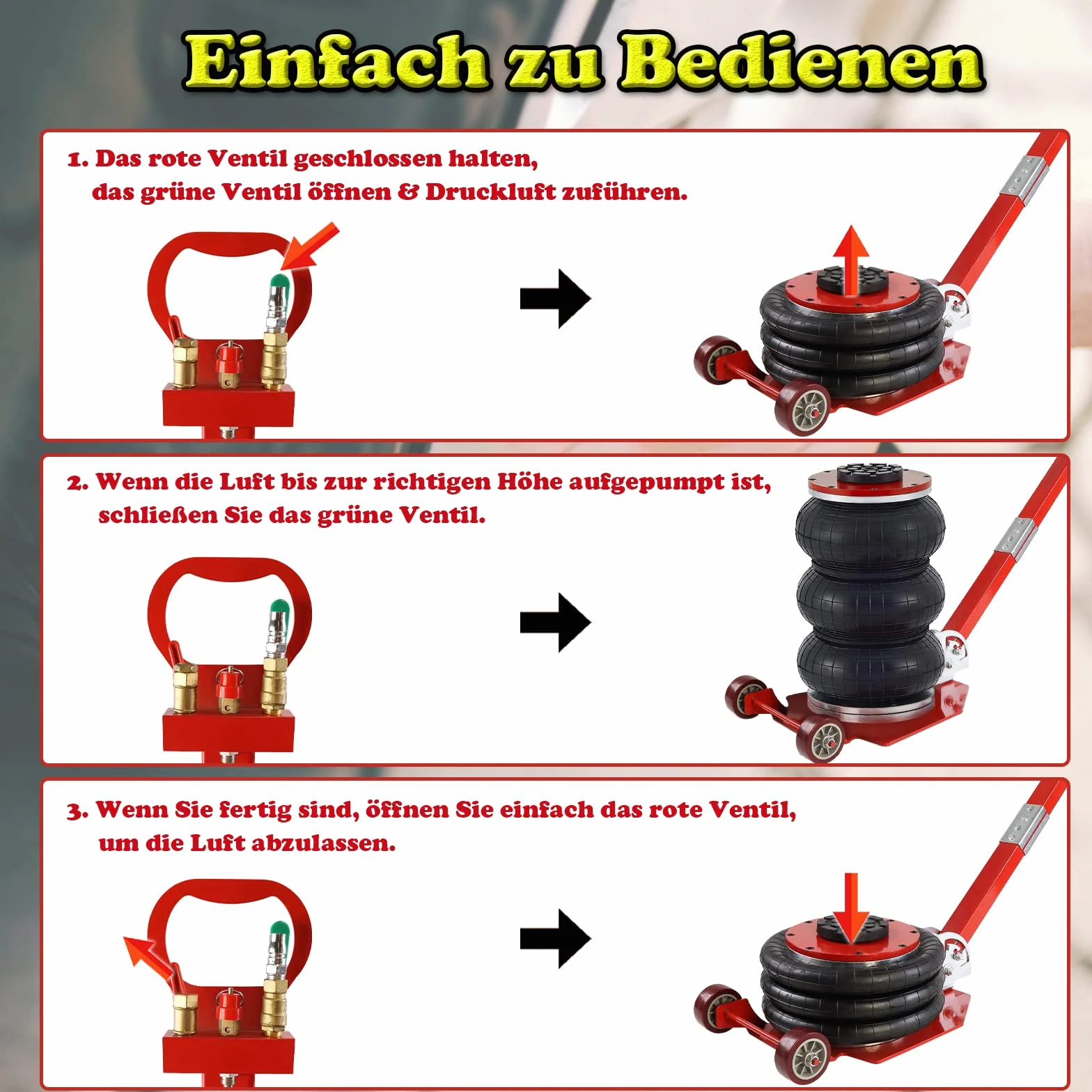 Einfach zu Bedienen

1. Das rote Ventil geschlossen halten, das grüne Ventil öffnen & Druckluft zuführen.

2. Wenn die Luft bis zur richtigen Höhe aufgepumpt ist, schließen Sie das grüne Ventil.

3. Wenn Sie fertig sind, öffnen Sie einfach das rote Ventil, um die Luft abzulassen.