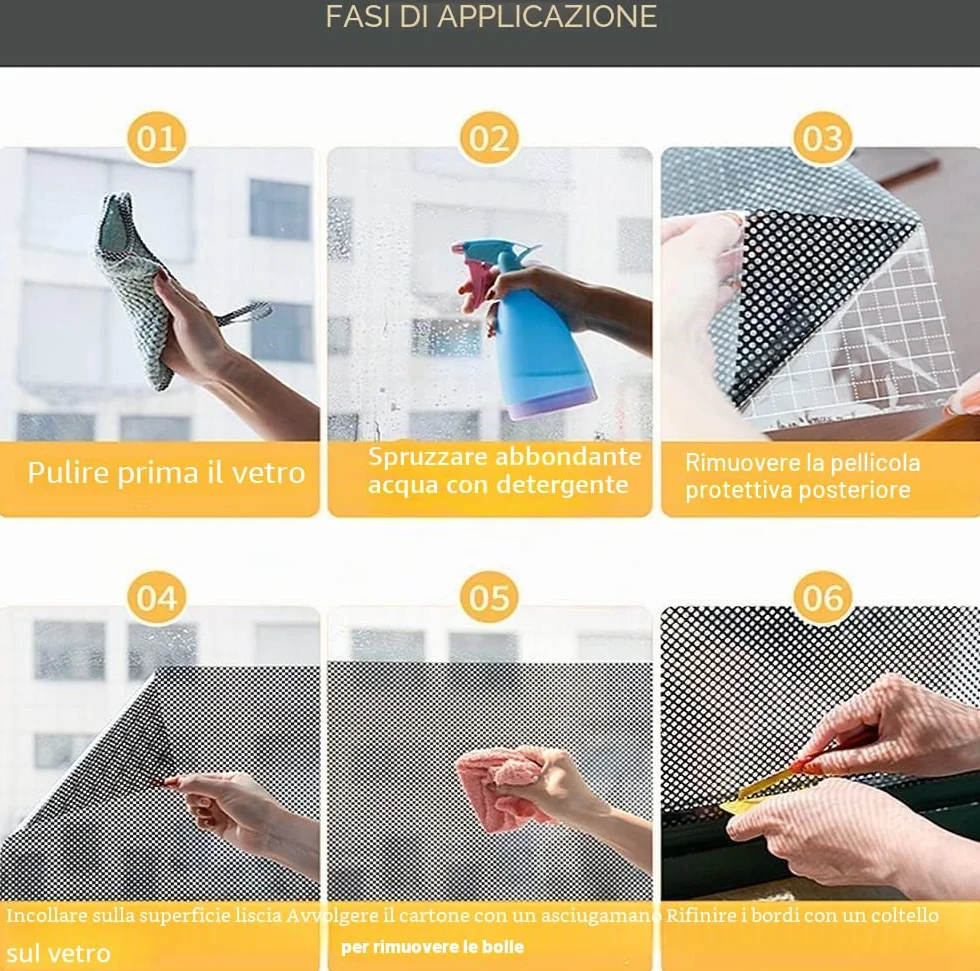 FASI DI APPLICAZIONE

01

Pulire prima il vetro

02

Spruzzare abbondante acqua con detergente

03

Rimuovere la pellicola protettiva posteriore

04

Incollare sulla superficie liscia sul vetro

05

Avvolgere il cartone con un asciugamano per rimuovere le bolle

06

Rifinire i bordi con un coltello