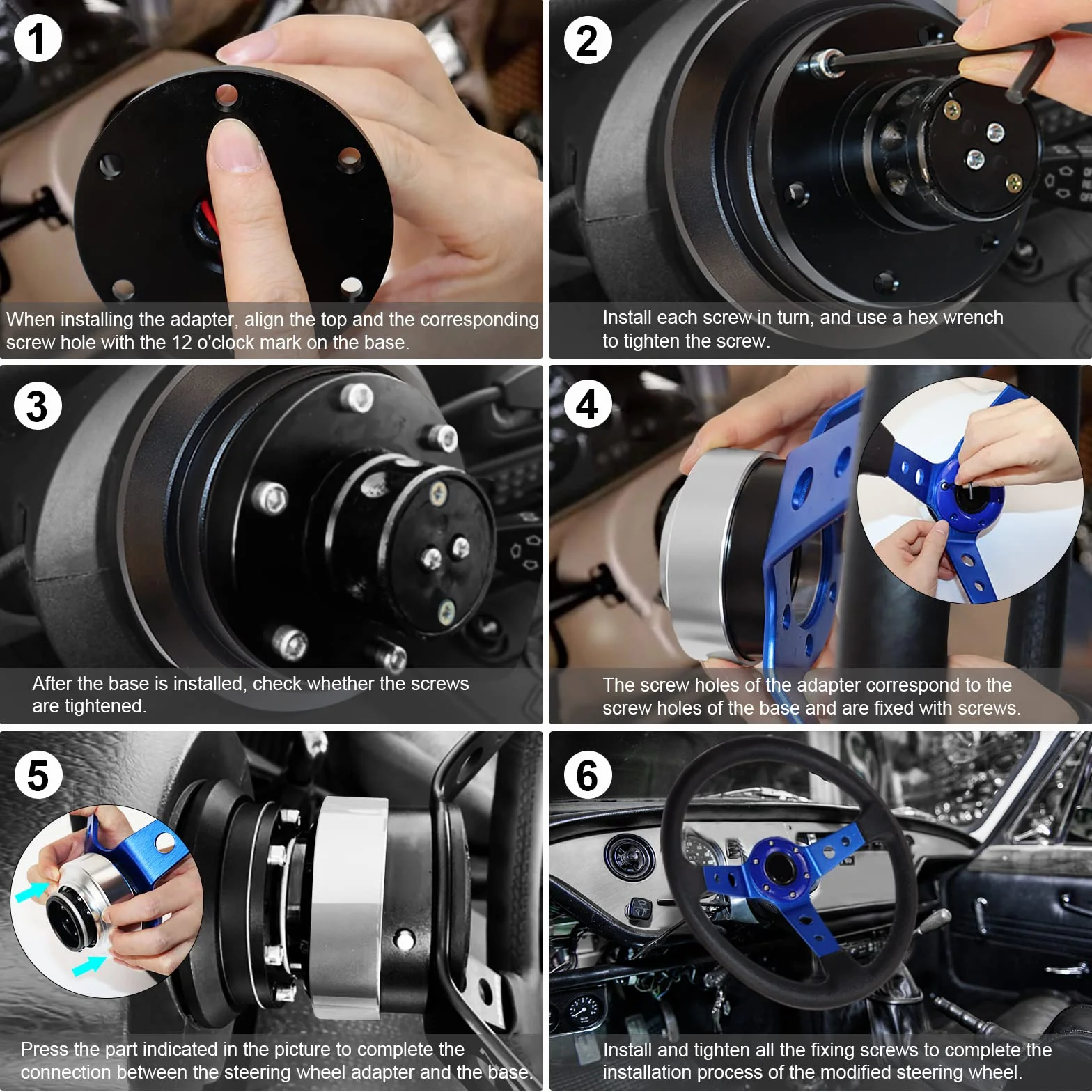 1

When installing the adapter, align the top and the corresponding screw hole with the 12 o'clock mark on the base.

2

Install each screw in turn, and use a hex wrench to tighten the screw.

3

After the base is installed, check whether the screws are tightened.

4

The screw holes of the adapter correspond to the screw holes of the base and are fixed with screws.

5

Press the part indicated in the picture to complete the connection between the steering wheel adapter and the base.

6

Install and tighten all the fixing screws to complete the installation process of the modified steering wheel.