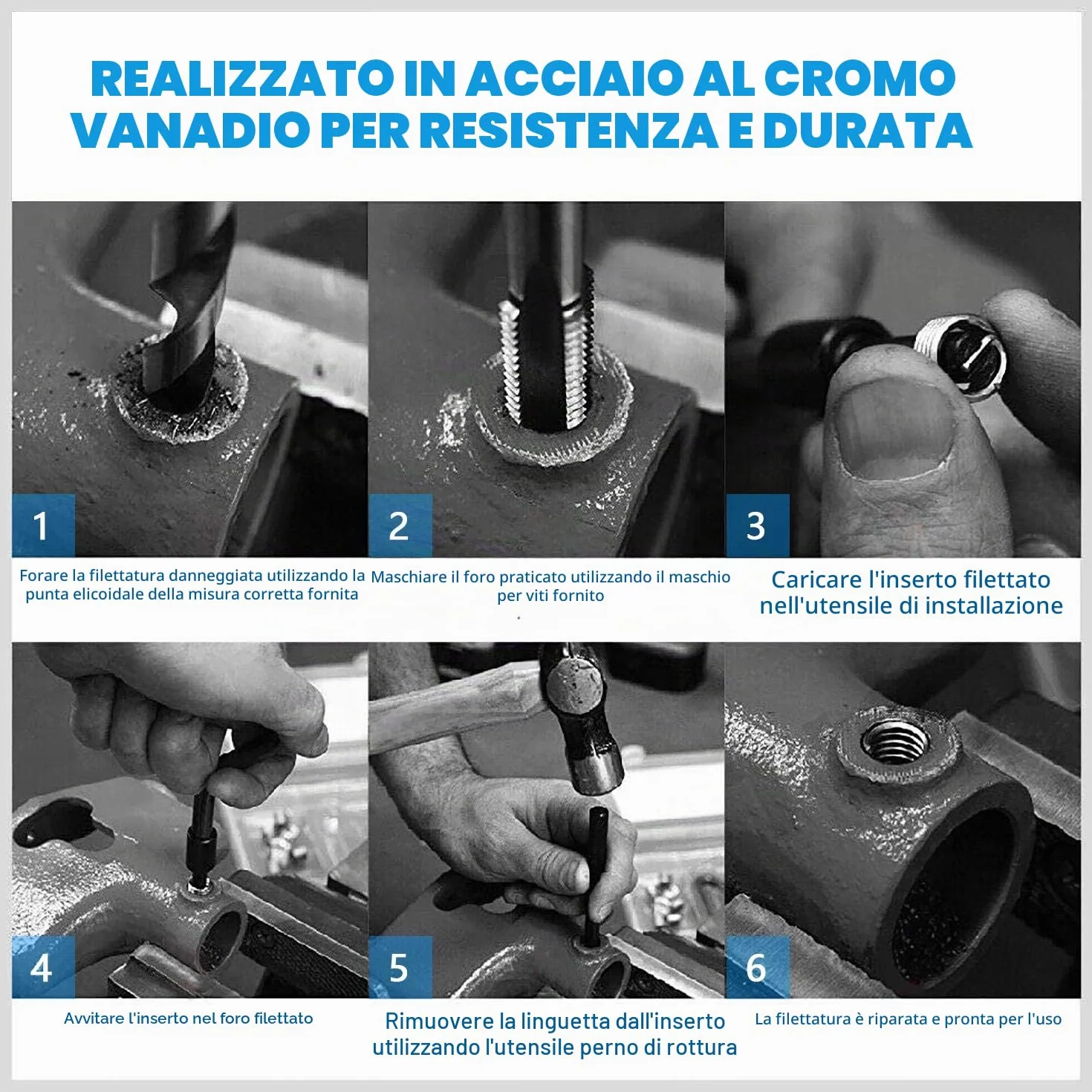 REALIZZATO IN ACCIAIO AL CROMO VANADIO PER RESISTENZA E DURATA

1

Forare la filettatura danneggiata utilizzando la punta elicoidale della misura corretta fornita

2

Maschiare il foro praticato utilizzando il maschio per viti fornito

3

Caricare l'inserto filettato nell'utensile di installazione

4

Avvitare l'inserto nel foro filettato

5

Rimuovere la linguetta dall'inserto utilizzando l'utensile perno di rottura

6

La filettatura è riparata e pronta per l'uso