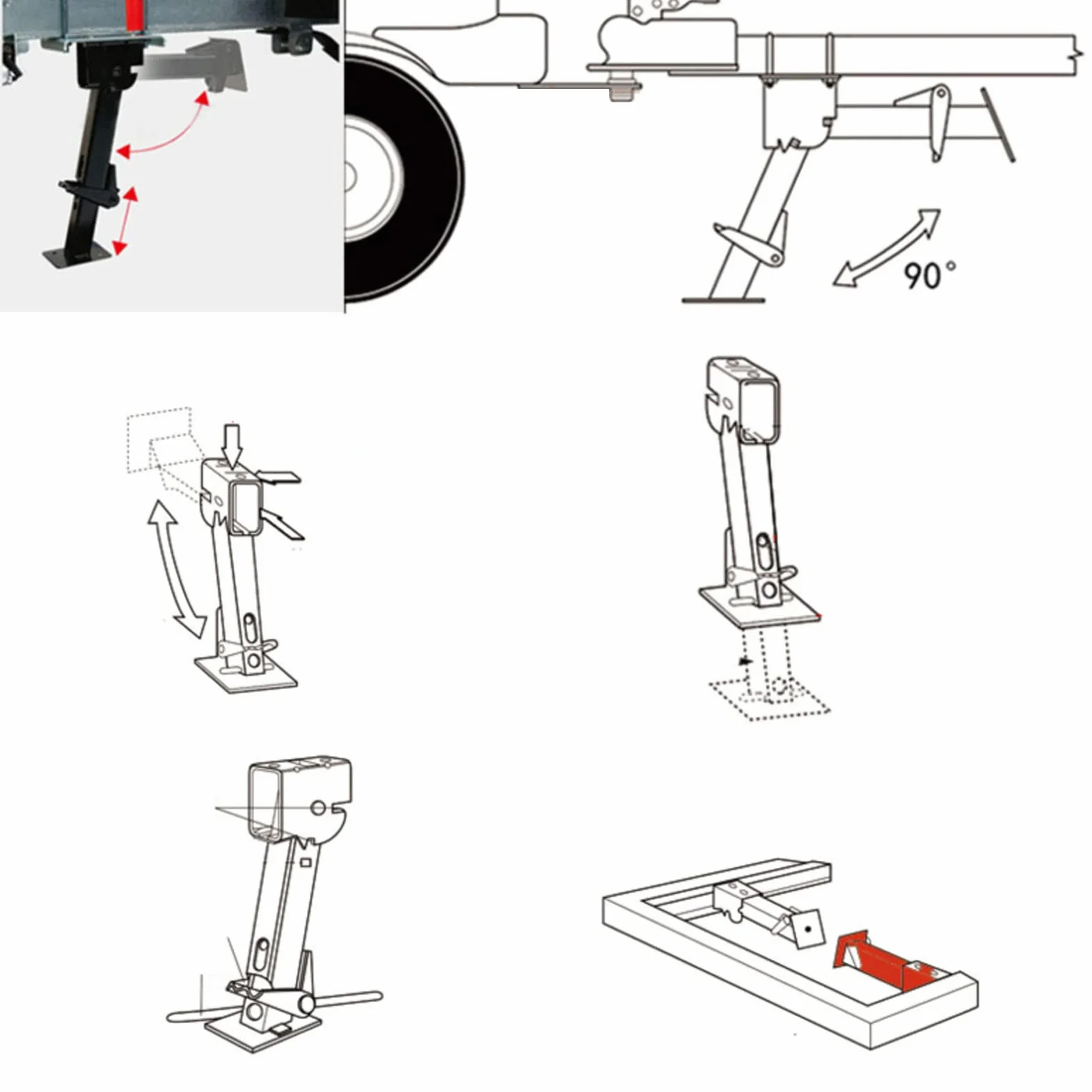 90°