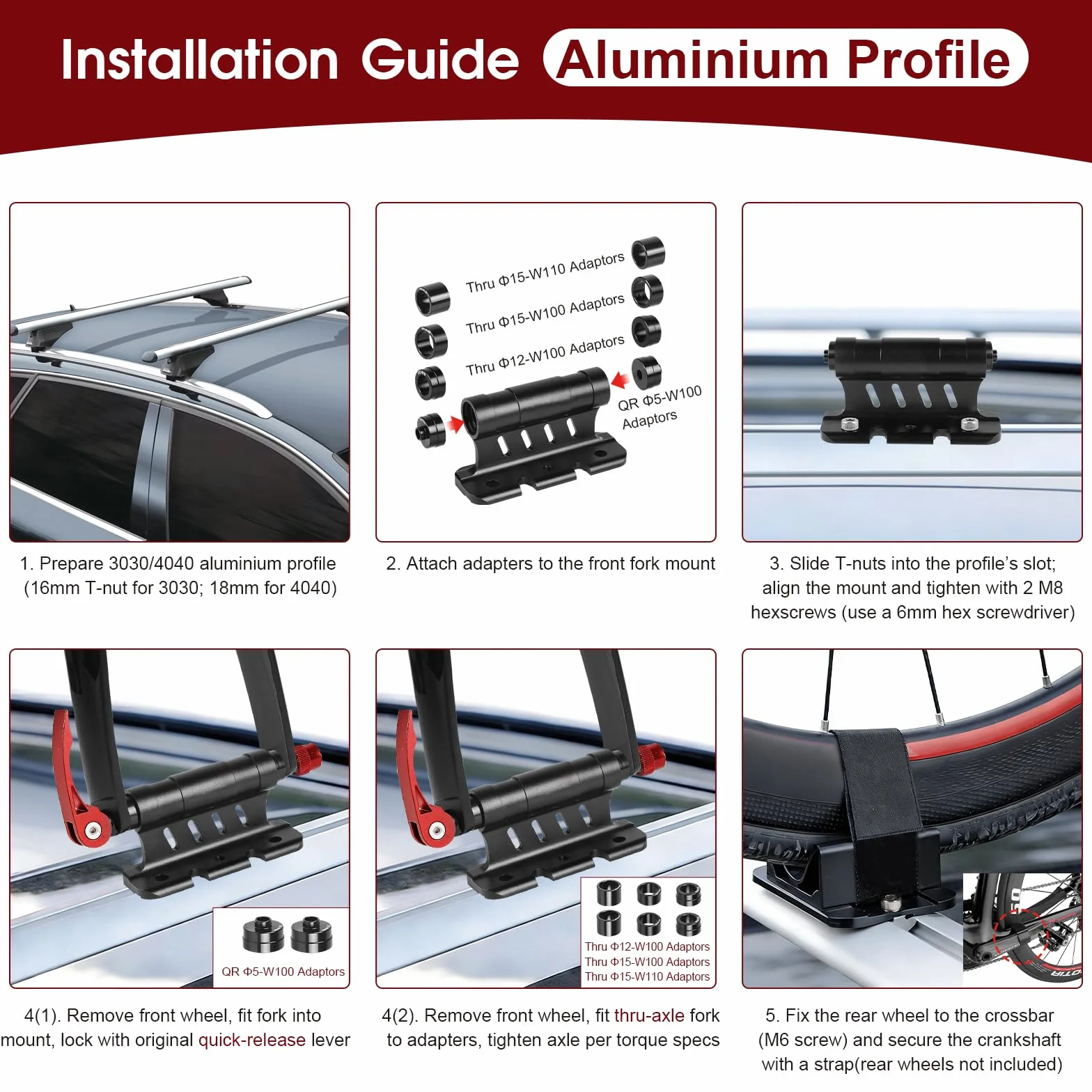 Installation Guide Aluminium Profile

1. Prepare 3030/4040 aluminium profile (16mm T-nut for 3030; 18mm for 4040)

Thru Φ15-W110 Adaptors
Thru Φ15-W100 Adaptors
Thru Φ12-W100 Adaptors
QR Φ5-W100 Adaptors

2. Attach adapters to the front fork mount

3. Slide T-nuts into the profile's slot; align the mount and tighten with 2 M8 hexscrews (use a 6mm hex screwdriver)

QR Φ5-W100 Adaptors

4(1). Remove front wheel, fit fork into mount, lock with original quick-release lever

Thru Φ12-W100 Adaptors
Thru Φ15-W100 Adaptors
Thru Φ15-W110 Adaptors

4(2). Remove front wheel, fit thru-axle fork to adapters, tighten axle per torque specs

5. Fix the rear wheel to the crossbar (M6 screw) and secure the crankshaft with a strap(rear wheels not included)