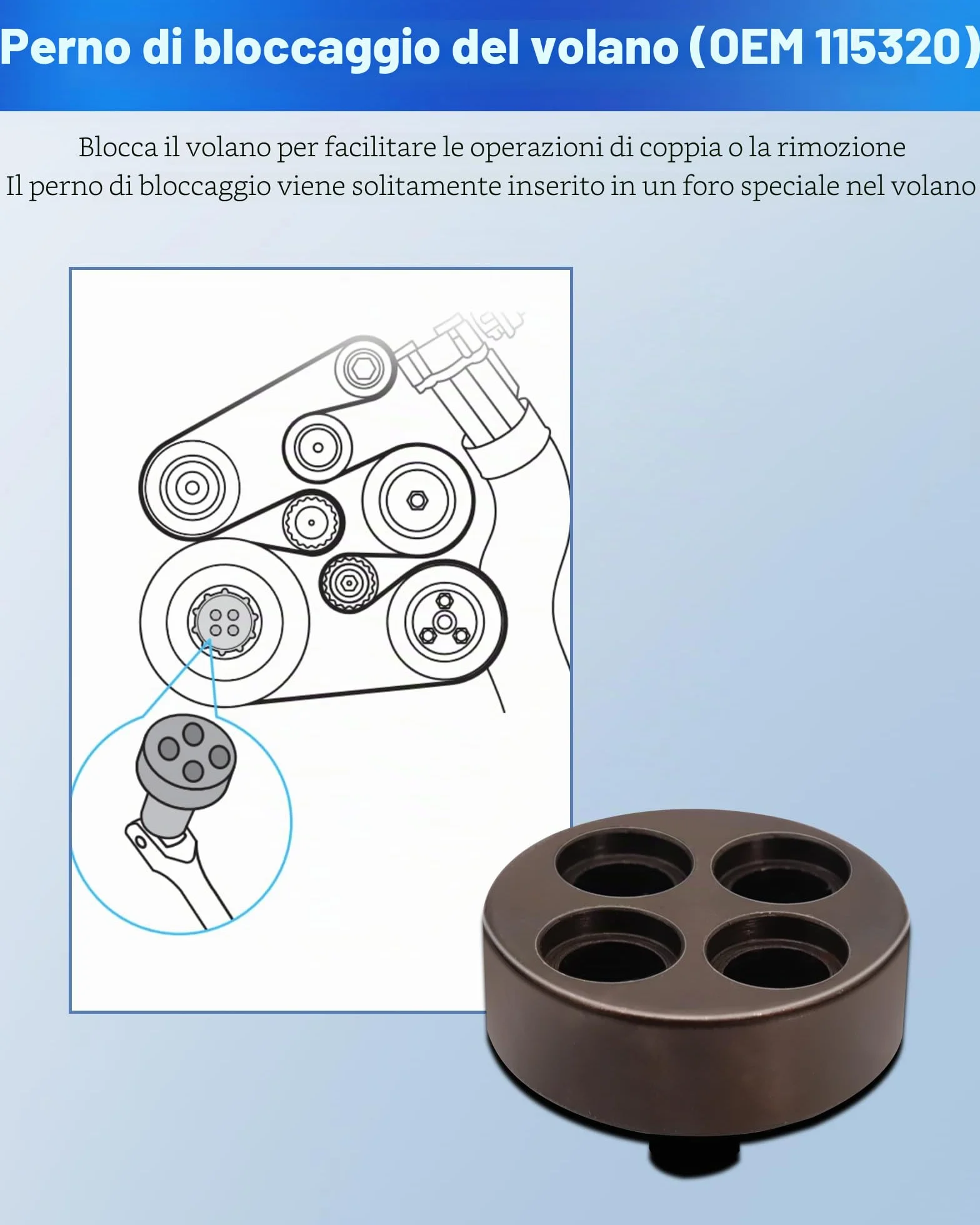 Perno di bloccaggio del volano (OEM 115320)

Blocca il volano per facilitare le operazioni di coppia o la rimozione
Il perno di bloccaggio viene solitamente inserito in un foro speciale nel volano