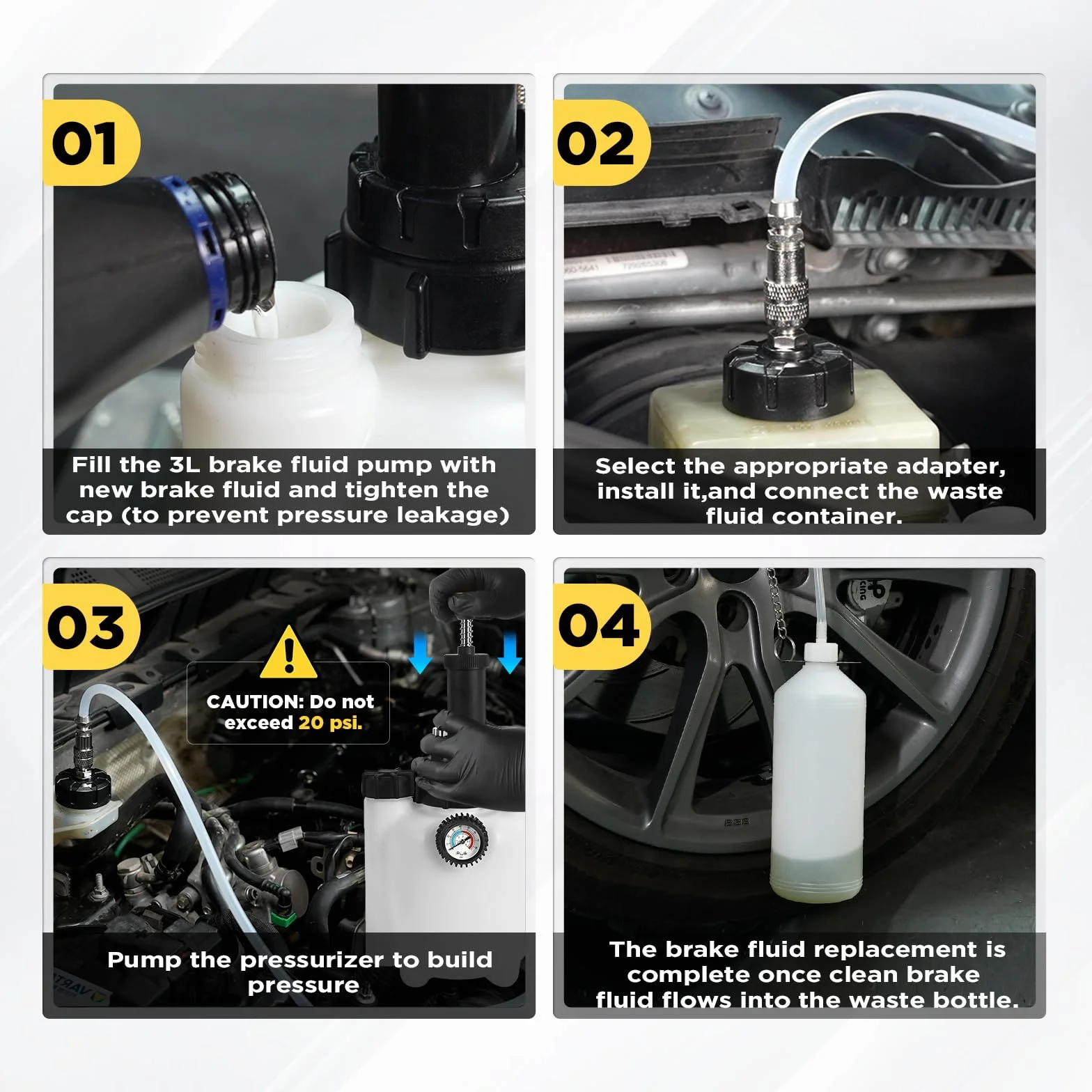 01

Fill the 3L brake fluid pump with new brake fluid and tighten the cap (to prevent pressure leakage)

02

Select the appropriate adapter, install it,and connect the waste fluid container.

03

CAUTION: Do not exceed 20 psi.

Pump the pressurizer to build pressure

04

The brake fluid replacement is complete once clean brake fluid flows into the waste bottle.