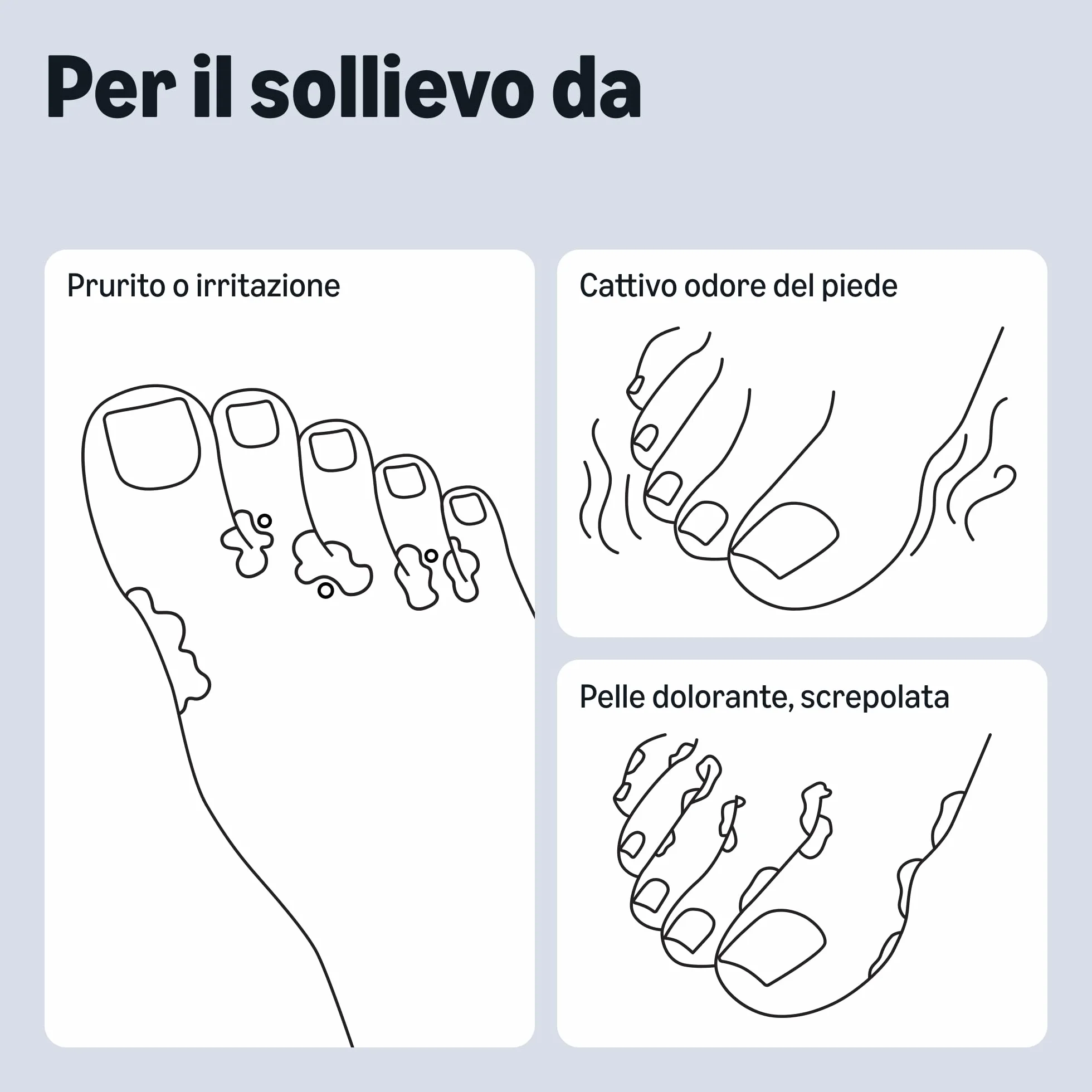 Per il sollievo da

Prurito o irritazione

Cattivo odore del piede

Pelle dolorante, screpolata