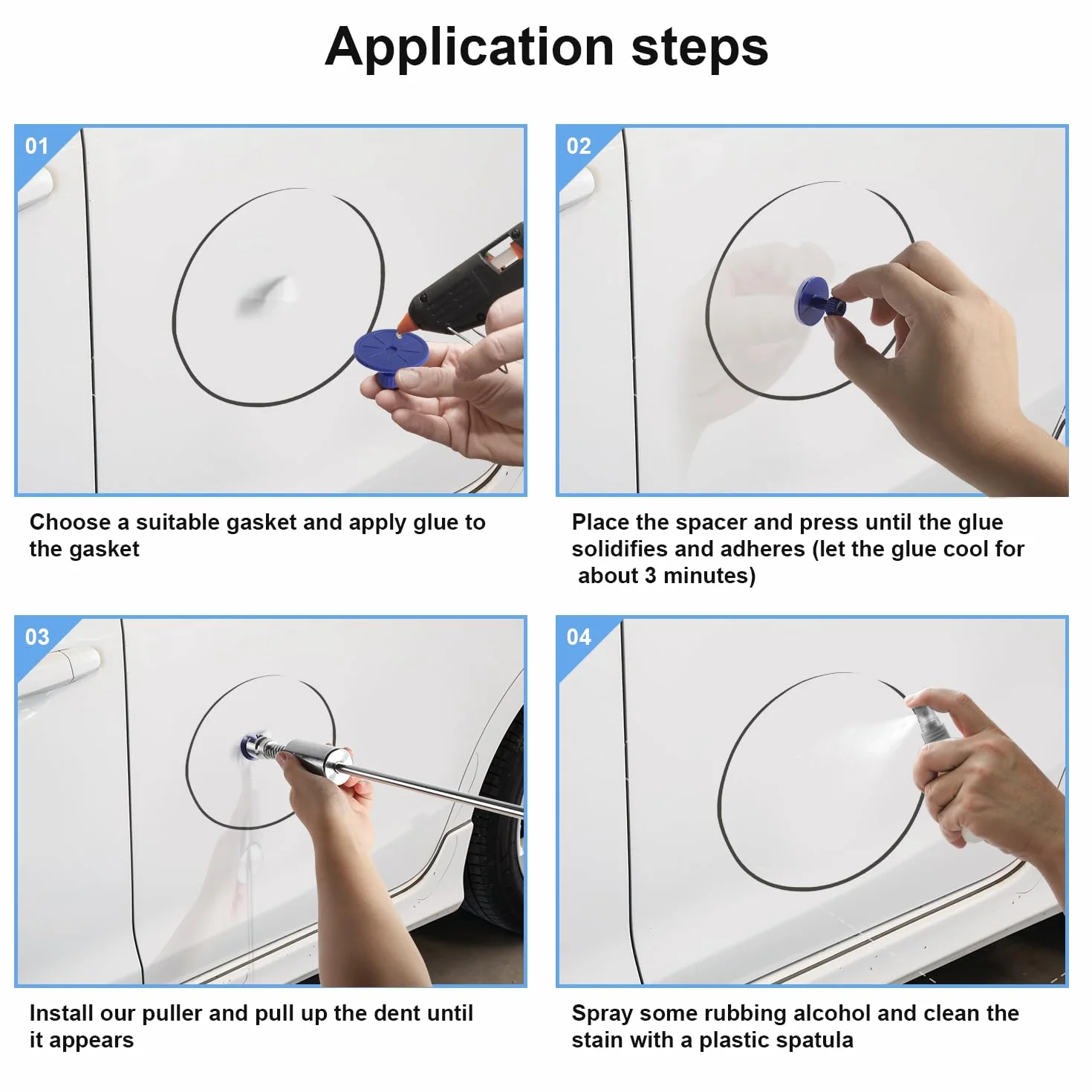 Application steps

01

Choose a suitable gasket and apply glue to the gasket

02

Place the spacer and press until the glue solidifies and adheres (let the glue cool for about 3 minutes)

03

Install our puller and pull up the dent until it appears

04

Spray some rubbing alcohol and clean the stain with a plastic spatula