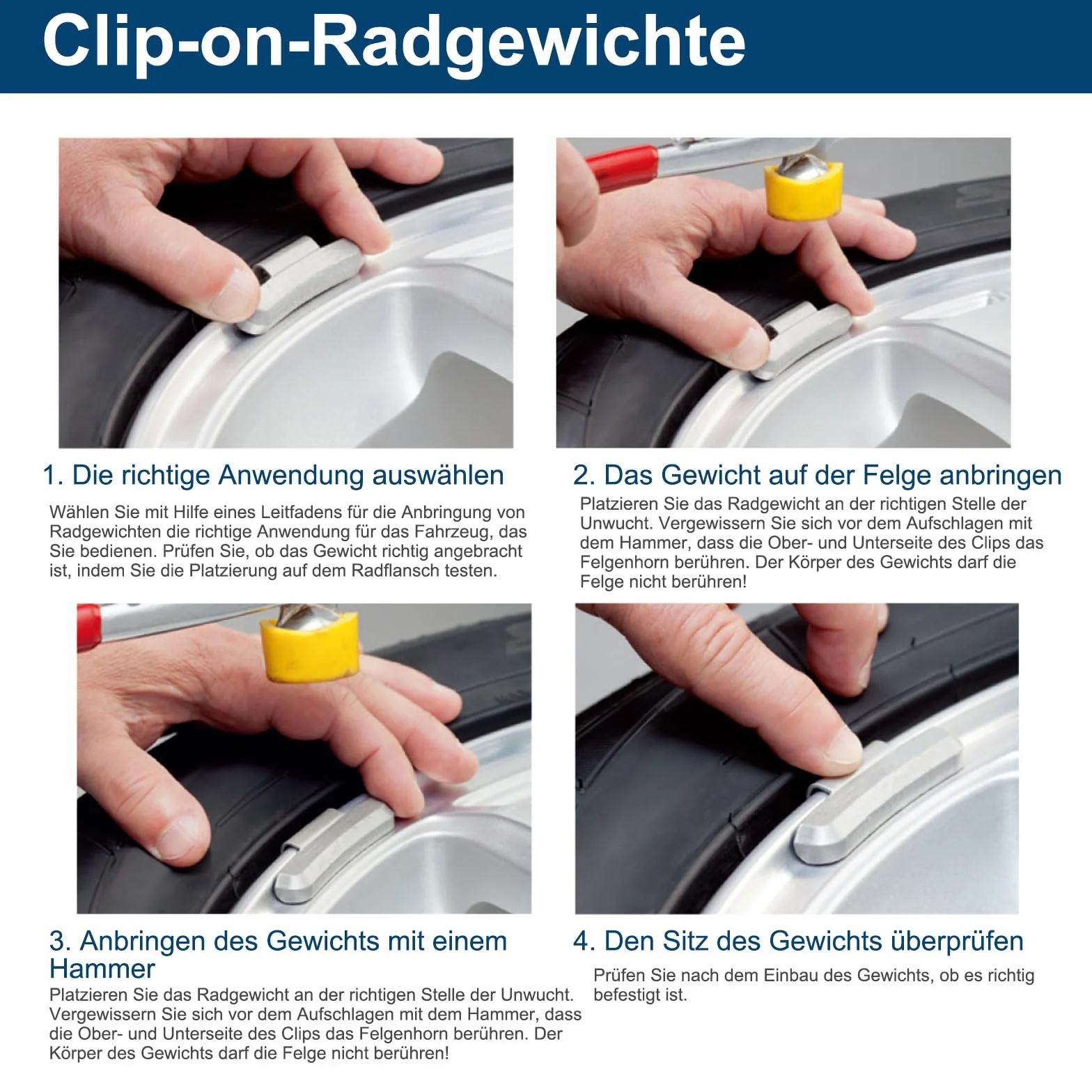 Clip-on-Radgewichte

1. Die richtige Anwendung auswählen

Wählen Sie mit Hilfe eines Leitfadens für die Anbringung von Radgewichten die richtige Anwendung für das Fahrzeug, das Sie bedienen. Prüfen Sie, ob das Gewicht richtig angebracht ist, indem Sie die Platzierung auf dem Radflansch testen.

2. Das Gewicht auf der Felge anbringen

Platzieren Sie das Radgewicht an der richtigen Stelle der Unwucht. Vergewissern Sie sich vor dem Aufschlagen mit dem Hammer, dass die Ober- und Unterseite des Clips das Felgenhorn berühren. Der Körper des Gewichts darf die Felge nicht berühren!

3. Anbringen des Gewichts mit einem Hammer

Platzieren Sie das Radgewicht an der richtigen Stelle der Unwucht. Vergewissern Sie sich vor dem Aufschlagen mit dem Hammer, dass die Ober- und Unterseite des Clips das Felgenhorn berühren. Der Körper des Gewichts darf die Felge nicht berühren!

4. Den Sitz des Gewichts überprüfen

Prüfen Sie nach dem Einbau des Gewichts, ob es richtig befestigt ist.