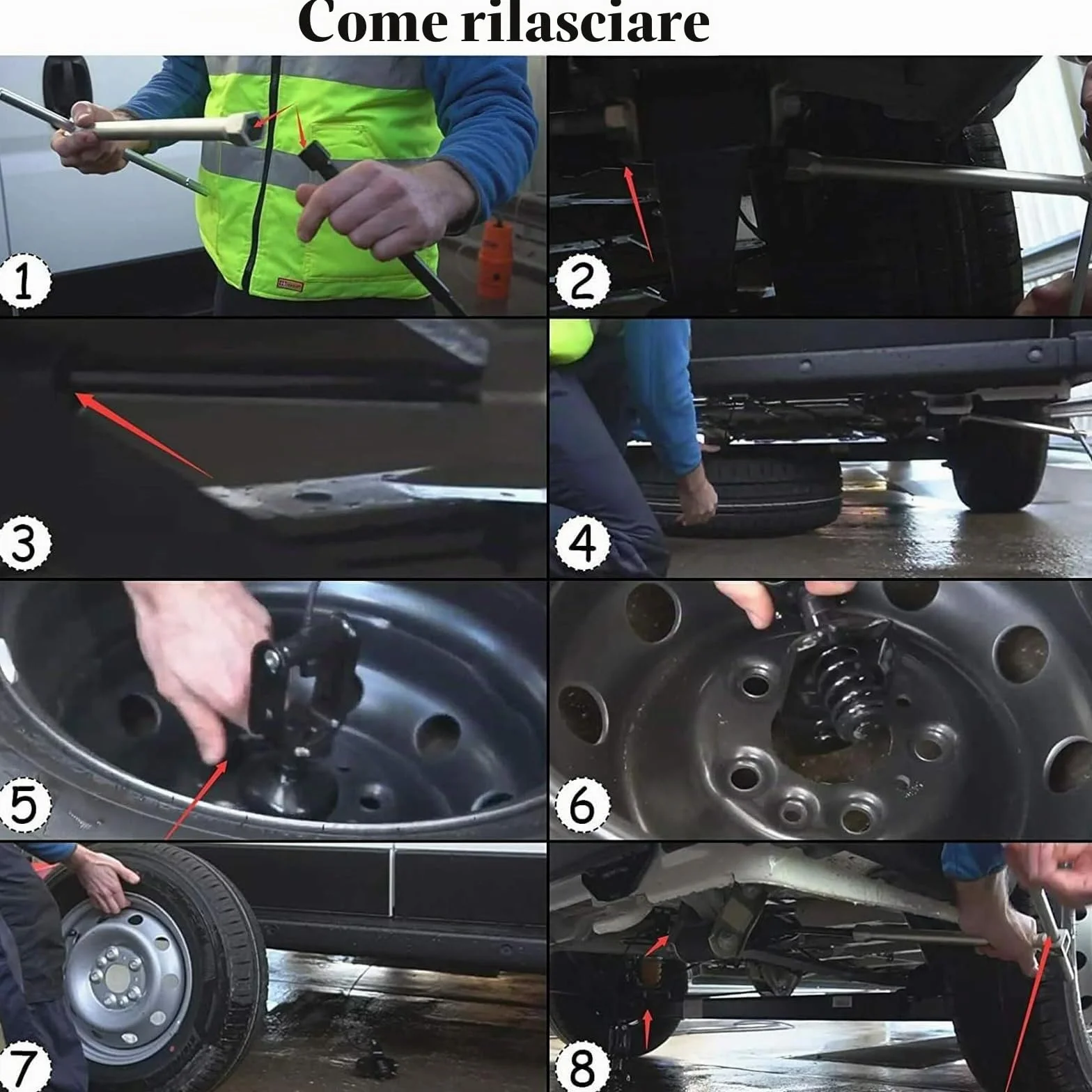 Come rilasciare

1

2

3

4

5

6

7

8