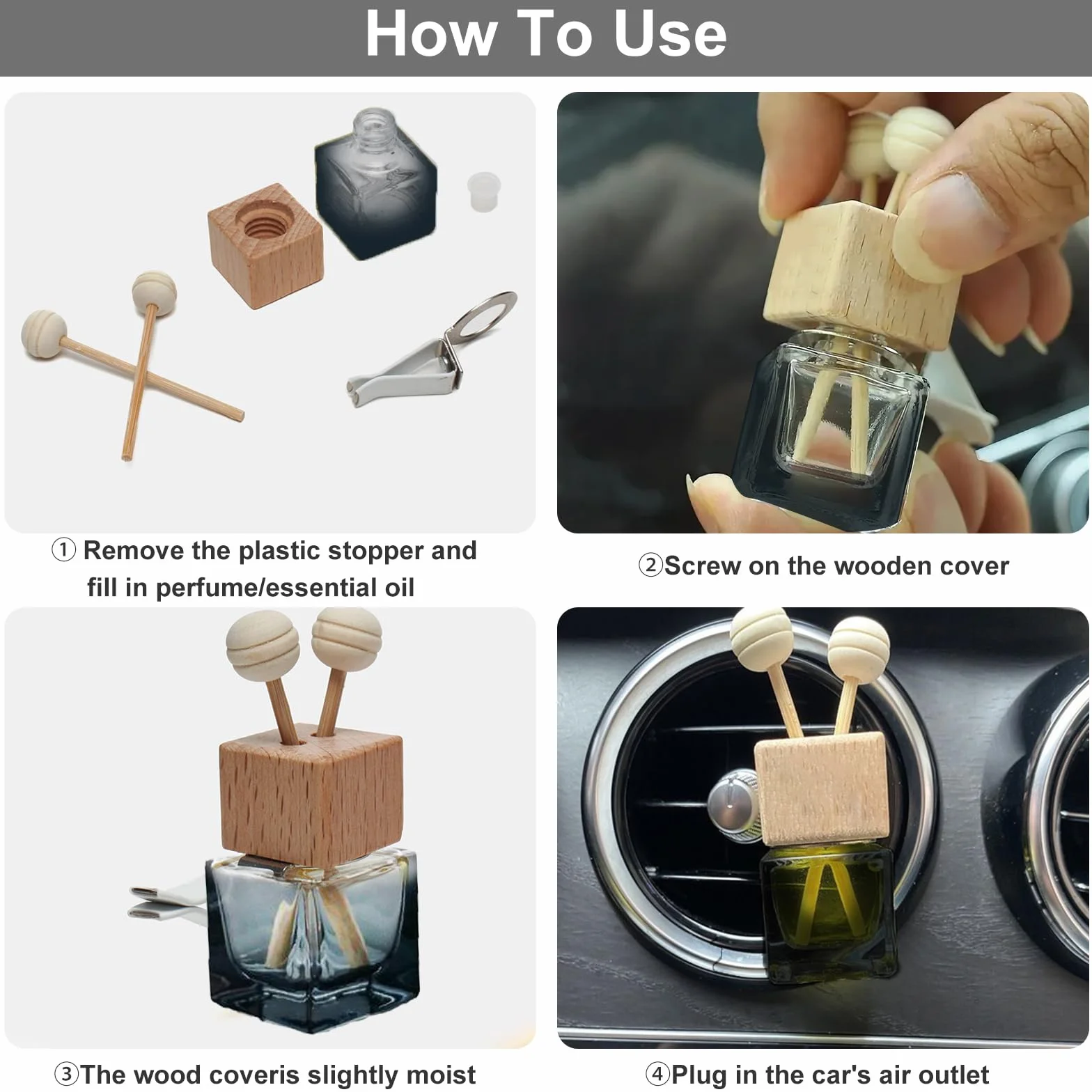 How To Use

① Remove the plastic stopper and fill in perfume/essential oil

②Screw on the wooden cover

③The wood coveris slightly moist

④Plug in the car's air outlet