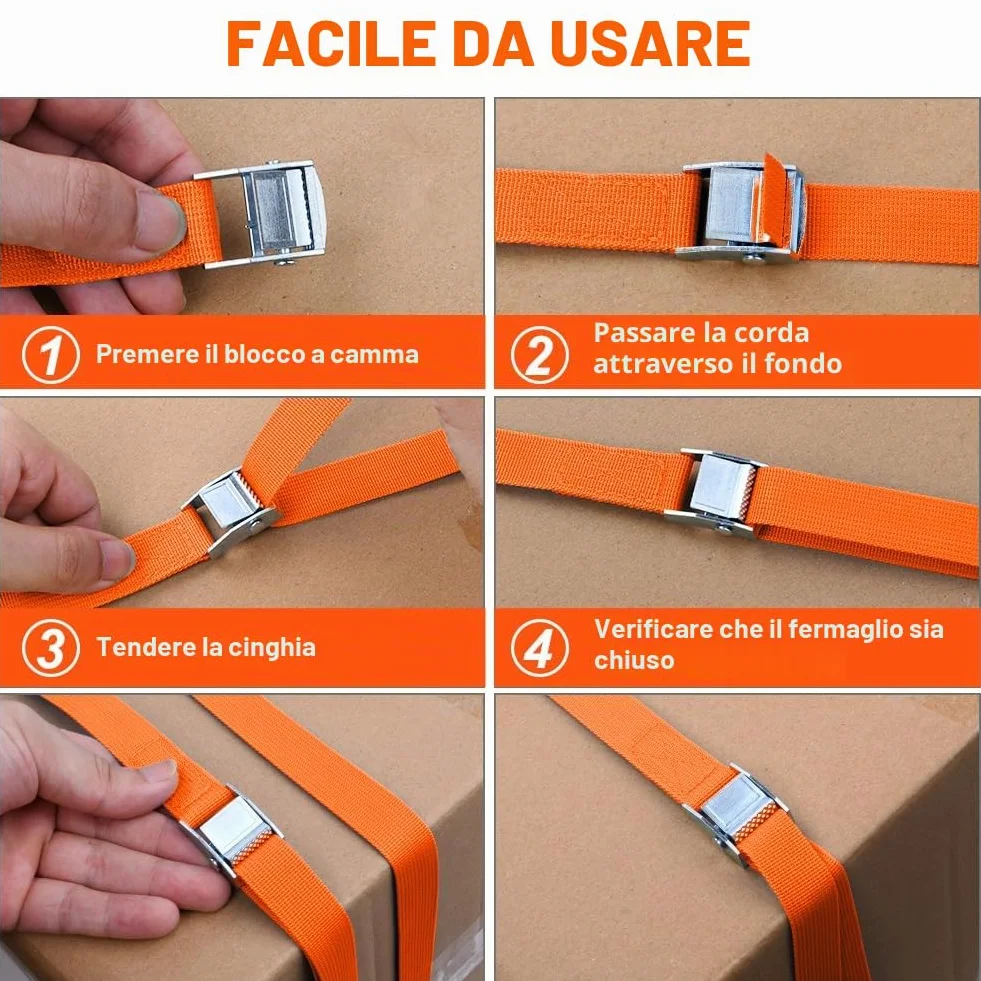 FACILE DA USARE

1 Premere il blocco a camma

2 Passare la corda attraverso il fondo

3 Tendere la cinghia

4 Verificare che il fermaglio sia chiuso