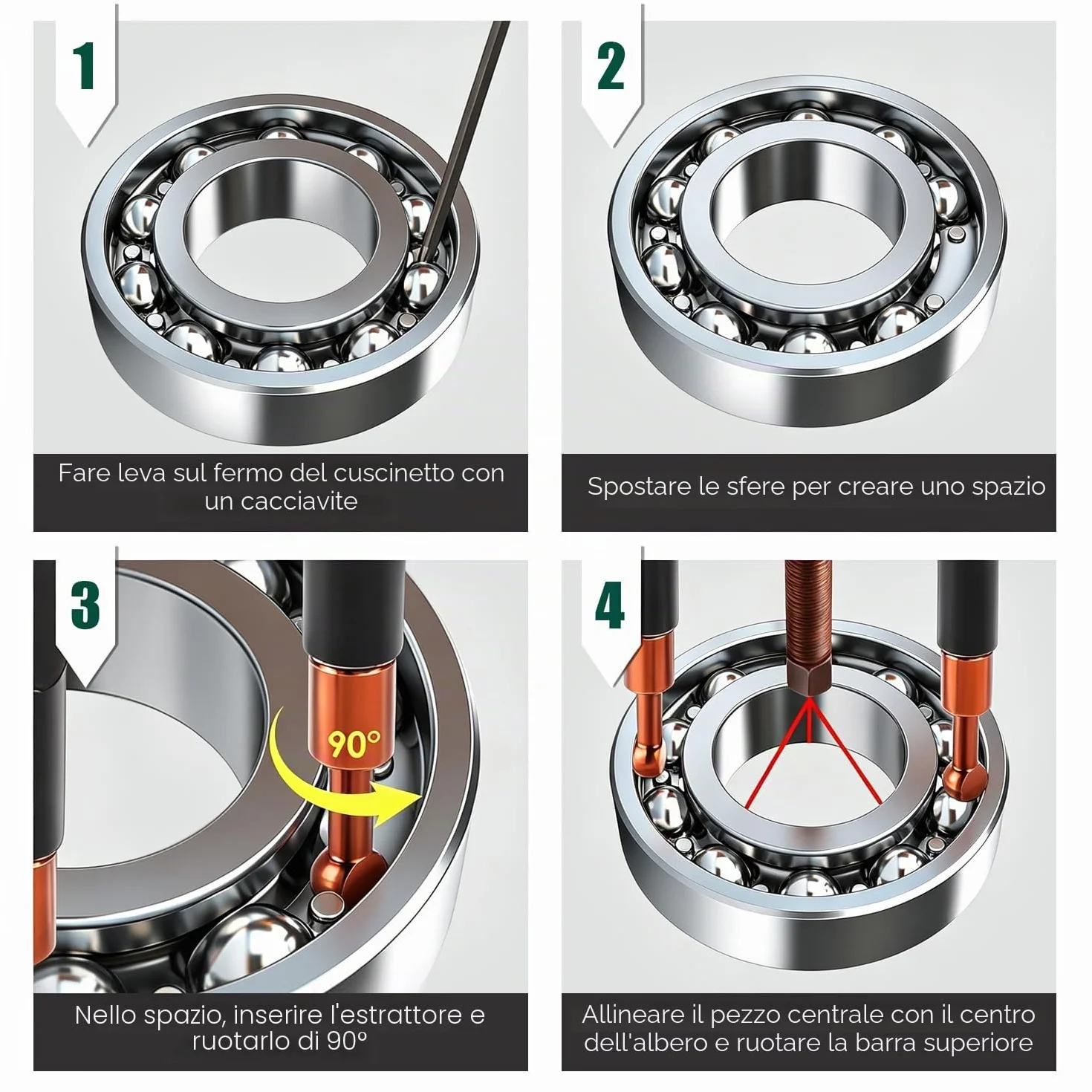 1

Fare leva sul fermo del cuscinetto con un cacciavite

2

Spostare le sfere per creare uno spazio

3

90°

Nello spazio, inserire l'estrattore e ruotarlo di 90°

4

Allineare il pezzo centrale con il centro dell'albero e ruotare la barra superiore