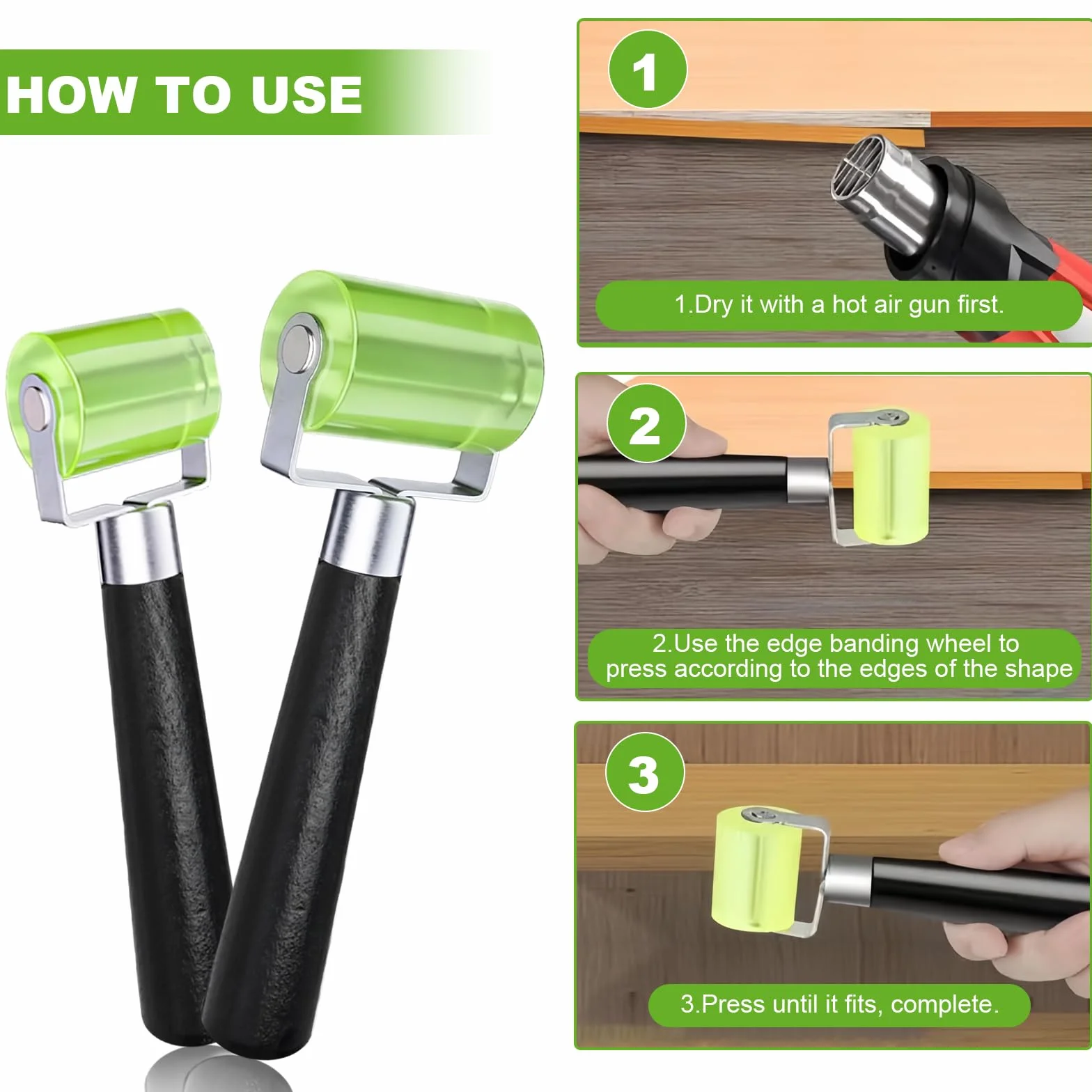 HOW TO USE

1

1.Dry it with a hot air gun first.

2

2.Use the edge banding wheel to press according to the edges of the shape

3

3.Press until it fits, complete.