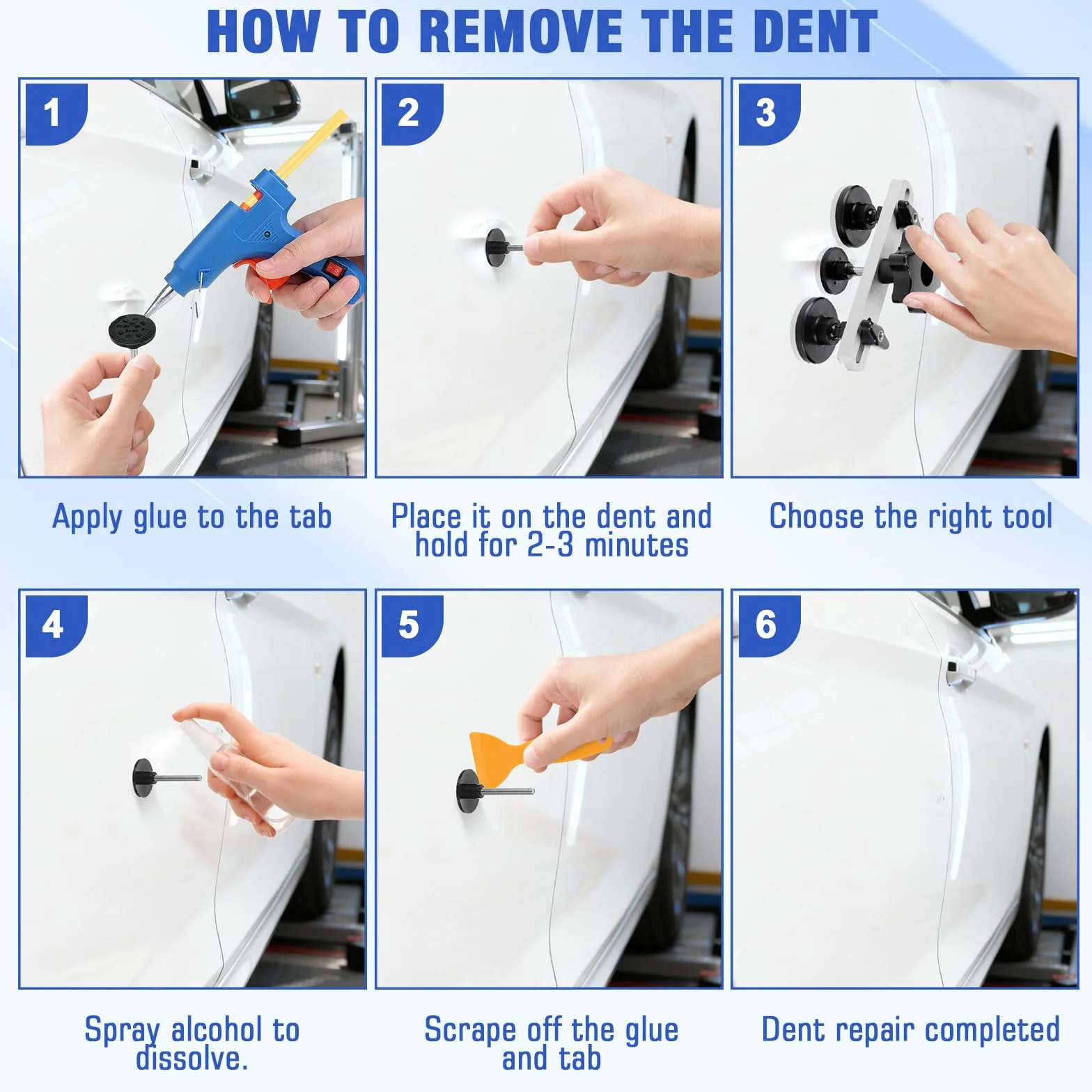 HOW TO REMOVE THE DENT

1

Apply glue to the tab

2

Place it on the dent and hold for 2-3 minutes

3

Choose the right tool

4

Spray alcohol to dissolve.

5

Scrape off the glue and tab

6

Dent repair completed