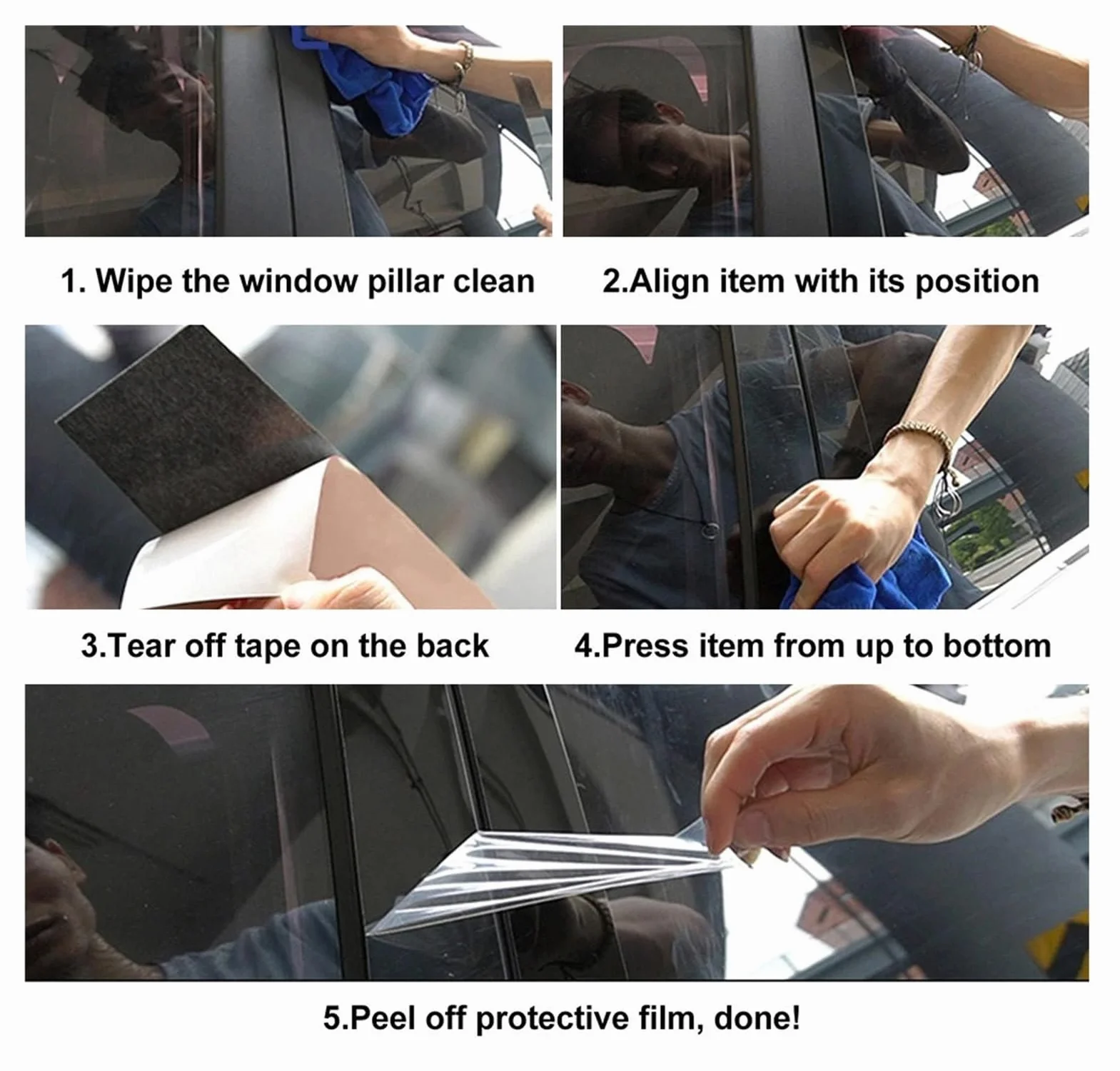 1. Wipe the window pillar clean

2.Align item with its position

3.Tear off tape on the back

4.Press item from up to bottom

5.Peel off protective film, done!