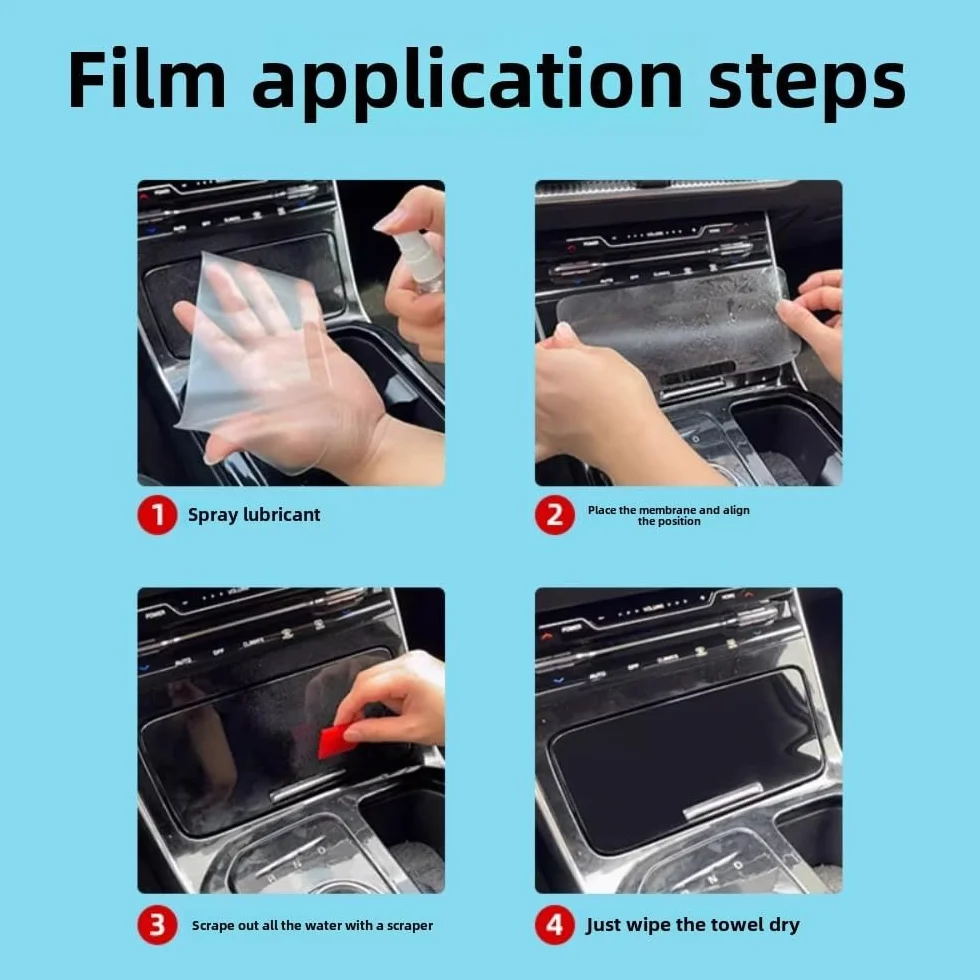 Film application steps

1 Spray lubricant

2 Place the membrane and align the position

3 Scrape out all the water with a scraper

4 Just wipe the towel dry