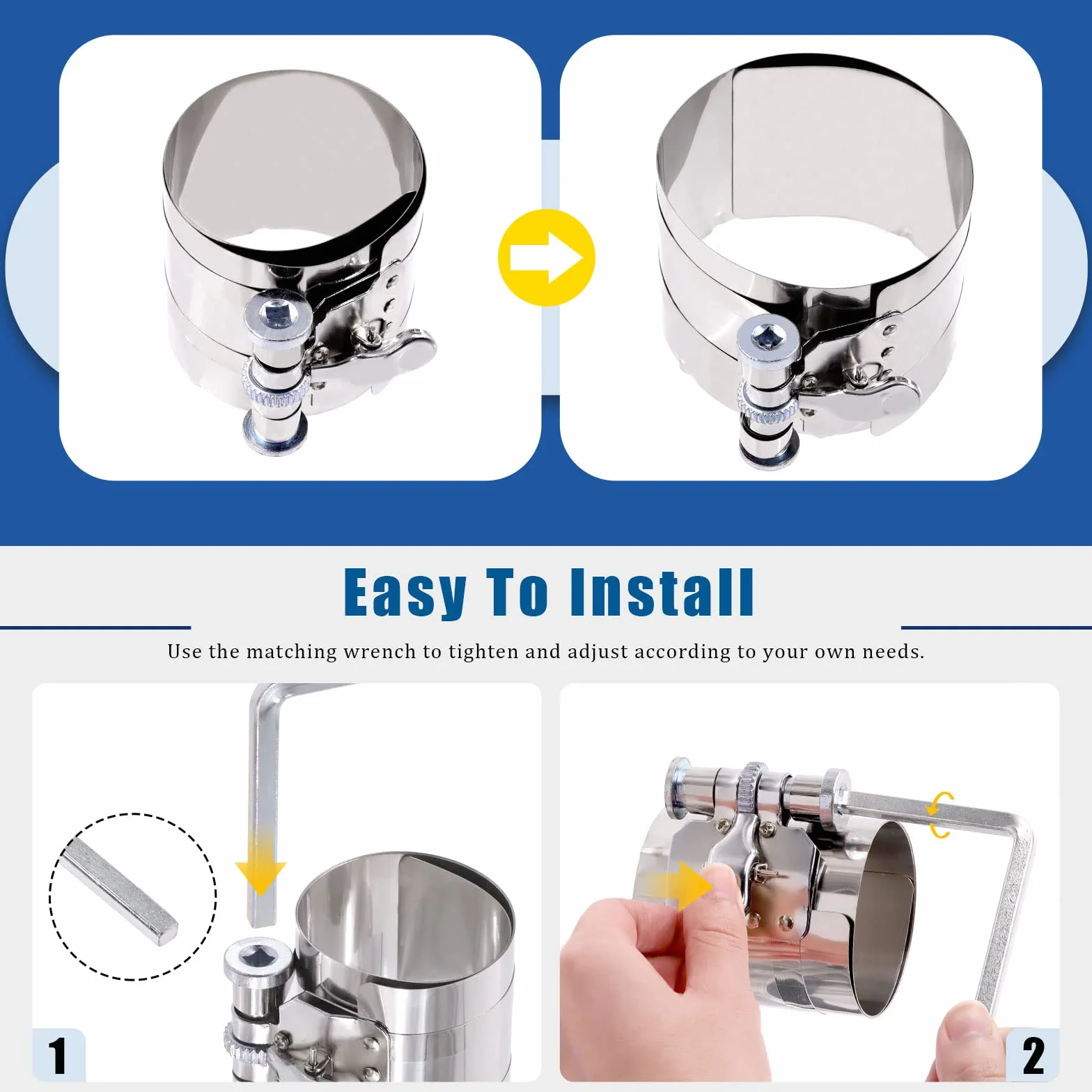 Easy To Install

Use the matching wrench to tighten and adjust according to your own needs.

1

2