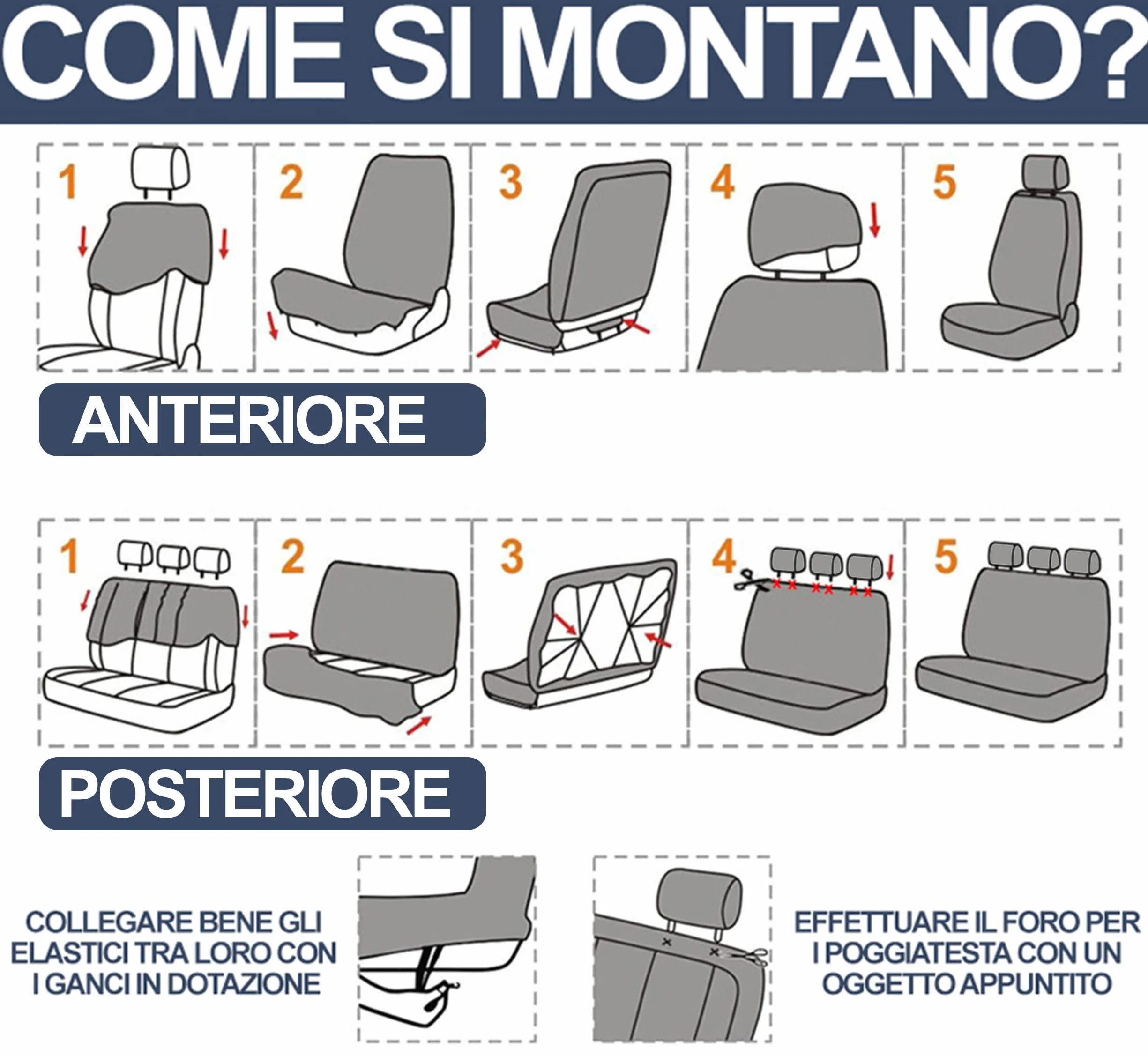 COME SI MONTANO?

1

2

3

4

5

ANTERIORE

1

2

3

4

5

POSTERIORE

COLLEGARE BENE GLI ELASTICI TRA LORO CON I GANCI IN DOTAZIONE

EFFETTUARE IL FORO PER I POGGIATESTA CON UN OGGETTO APPUNTITO