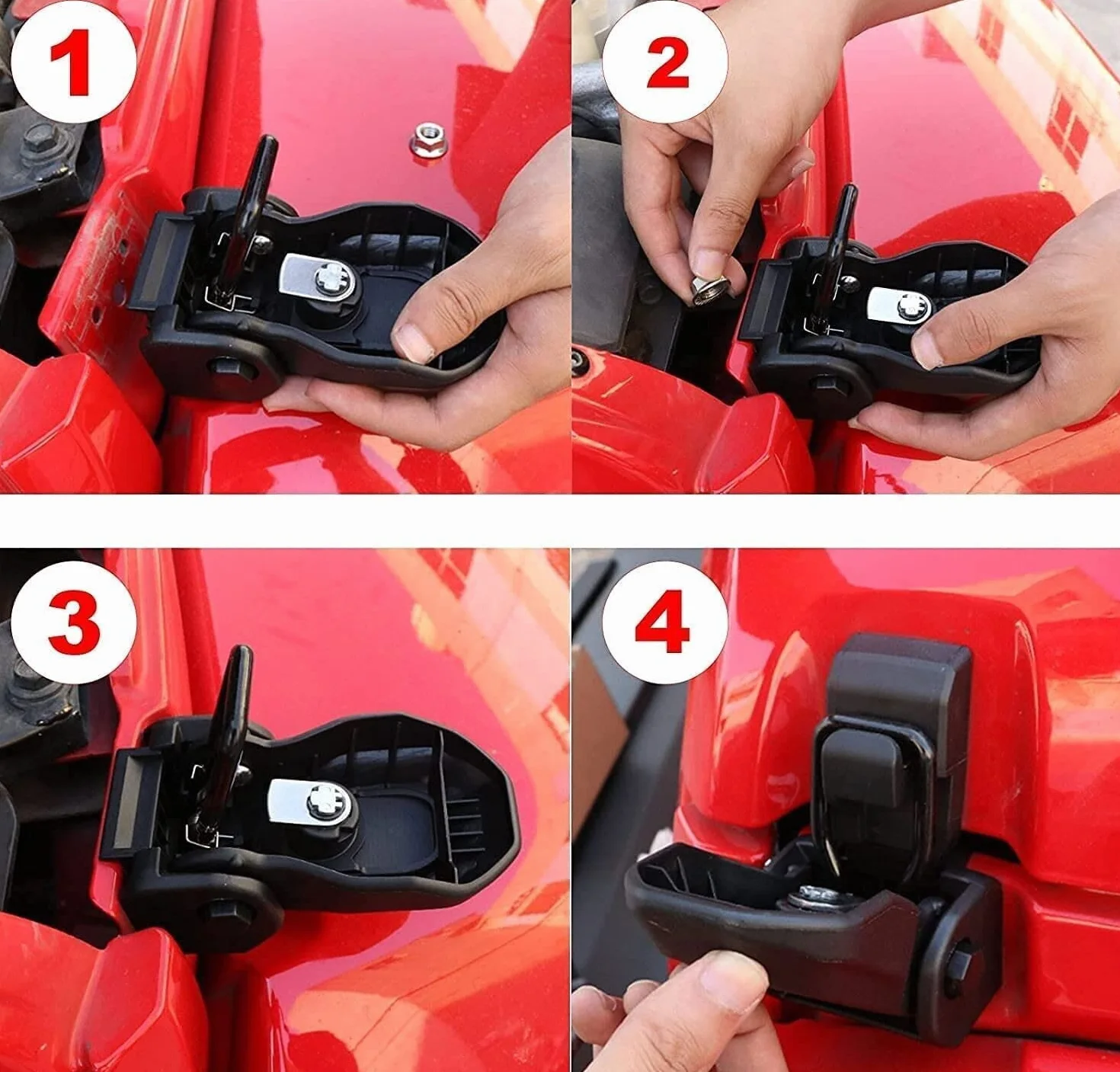 1

2

3

4