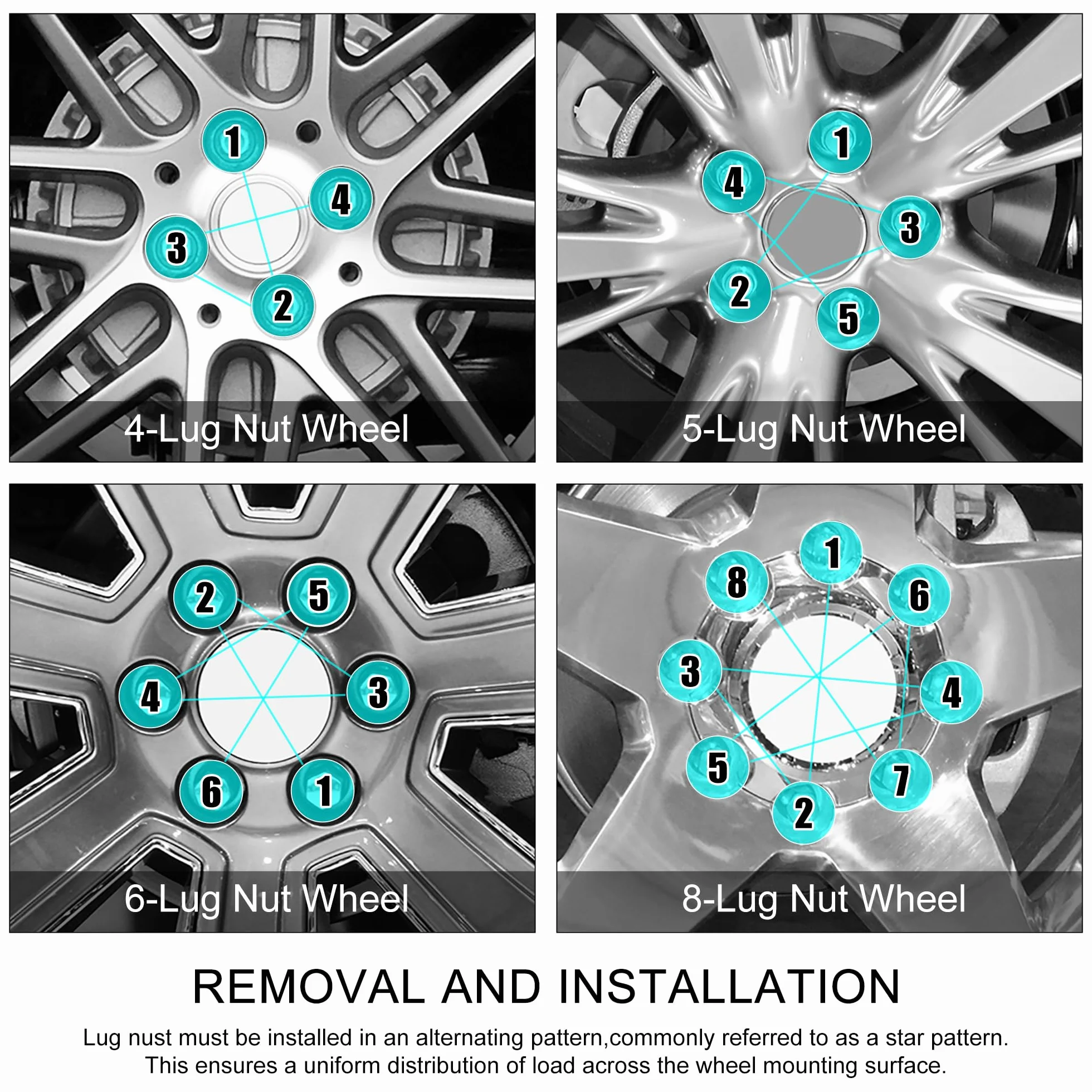 1
4
3
2
4-Lug Nut Wheel

1
4
3
2
5
5-Lug Nut Wheel

2
5
4
3
6
1
6-Lug Nut Wheel

1
8
6
3
4
5
7
2
8-Lug Nut Wheel

REMOVAL AND INSTALLATION

Lug nust must be installed in an alternating pattern,commonly referred to as a star pattern. This ensures a uniform distribution of load across the wheel mounting surface.