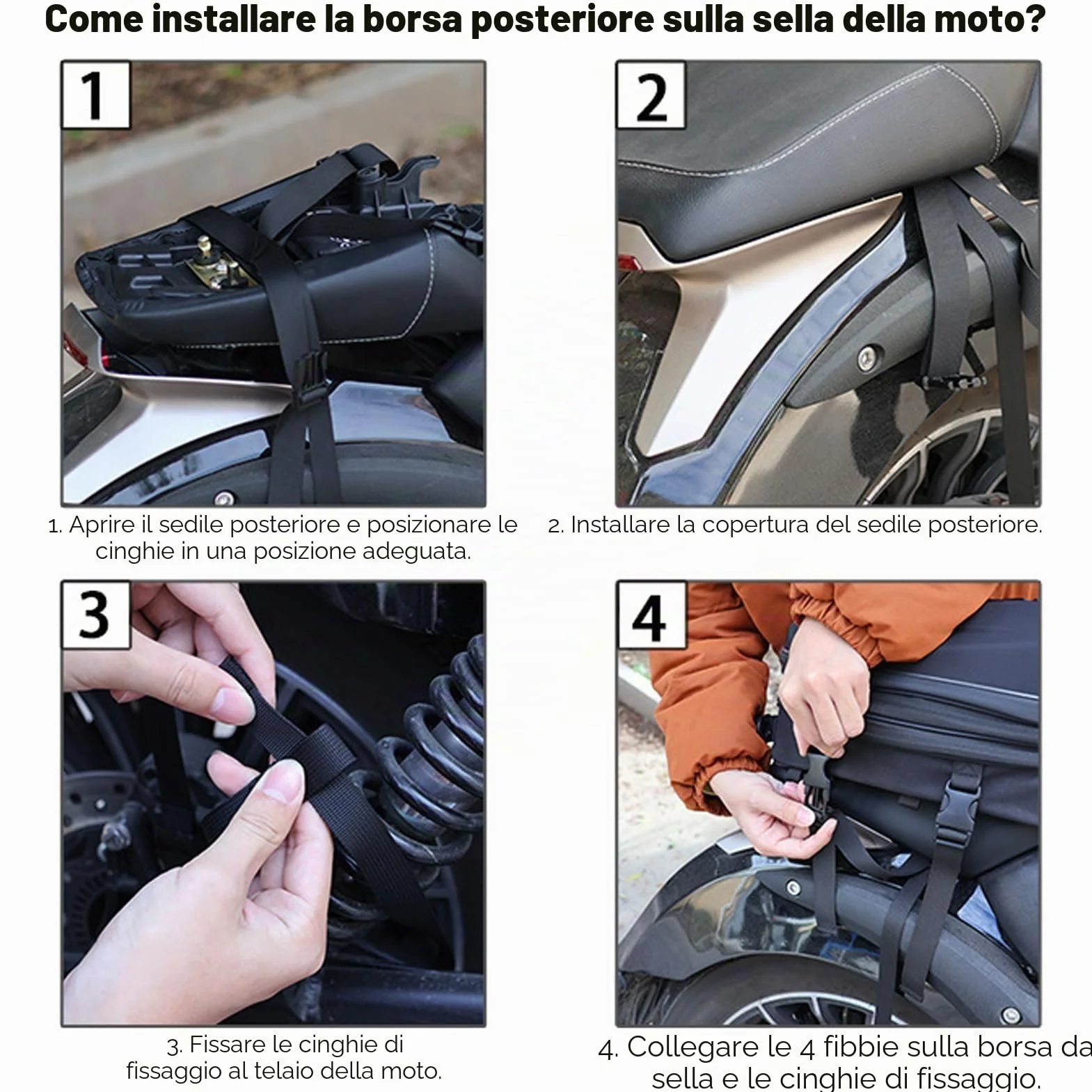 Come installare la borsa posteriore sulla sella della moto?

1

1. Aprire il sedile posteriore e posizionare le cinghie in una posizione adeguata.

2

2. Installare la copertura del sedile posteriore.

3

3. Fissare le cinghie di fissaggio al telaio della moto.

4

4. Collegare le 4 fibbie sulla borsa da sella e le cinghie di fissaggio.