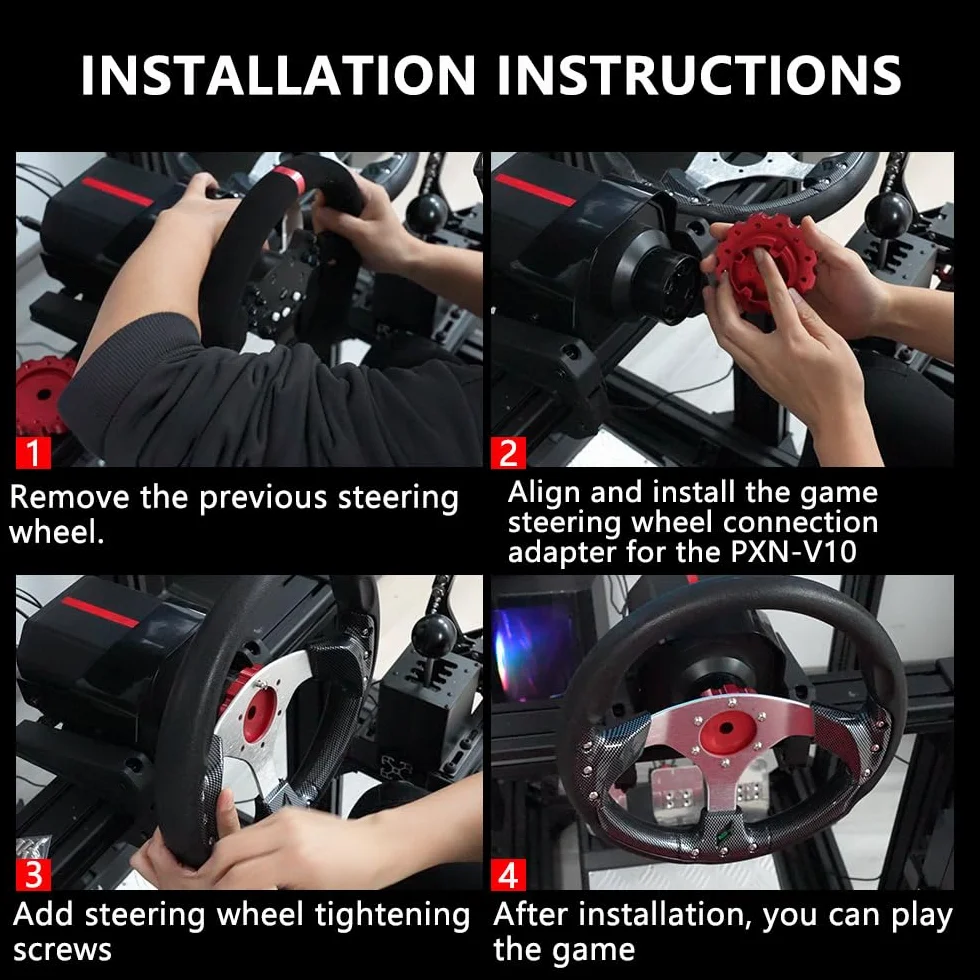 INSTALLATION INSTRUCTIONS

1
Remove the previous steering wheel.

2
Align and install the game steering wheel connection adapter for the PXN-V10

3
Add steering wheel tightening screws

4
After installation, you can play the game