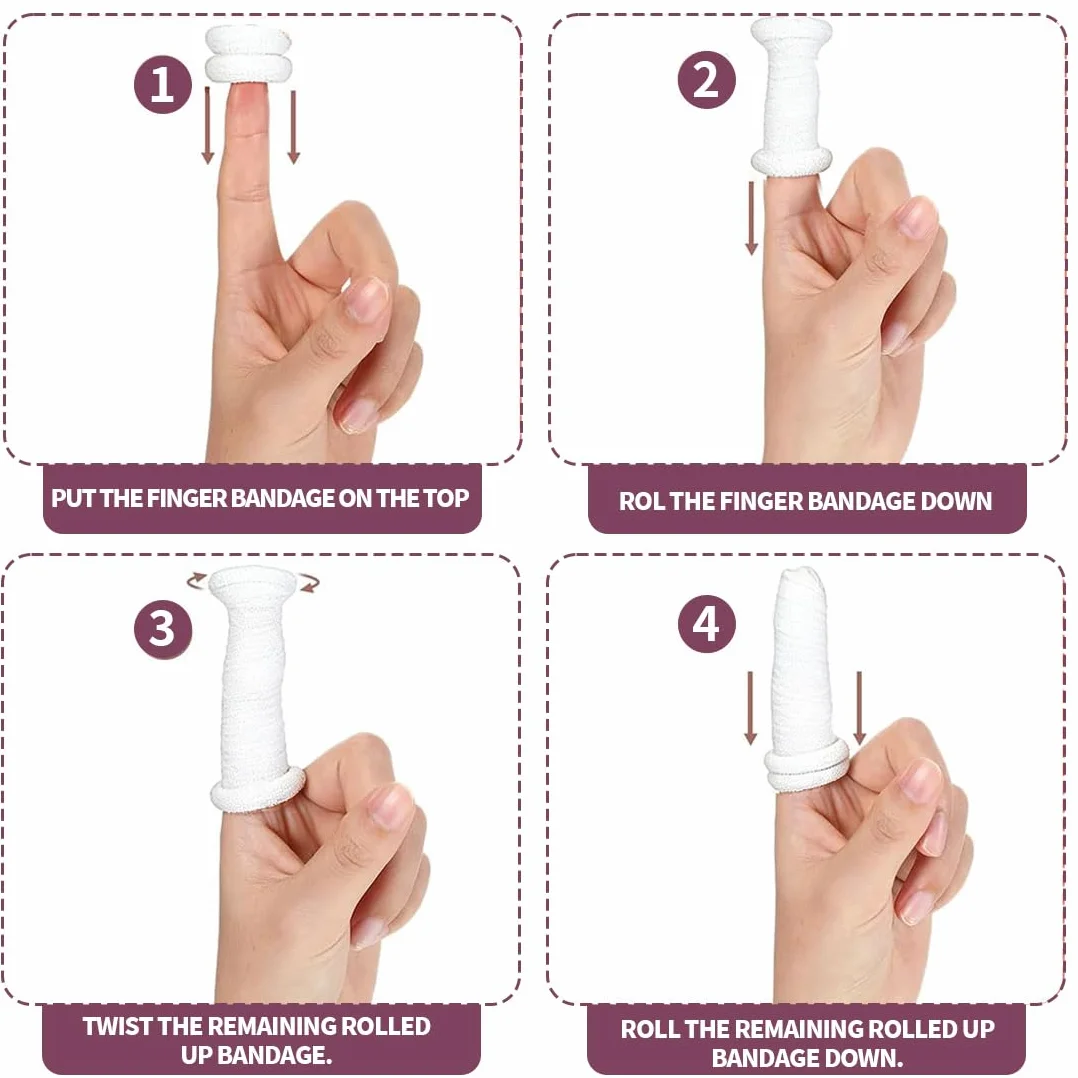 1

PUT THE FINGER BANDAGE ON THE TOP

2

ROL THE FINGER BANDAGE DOWN

3

TWIST THE REMAINING ROLLED UP BANDAGE.

4

ROLL THE REMAINING ROLLED UP BANDAGE DOWN.