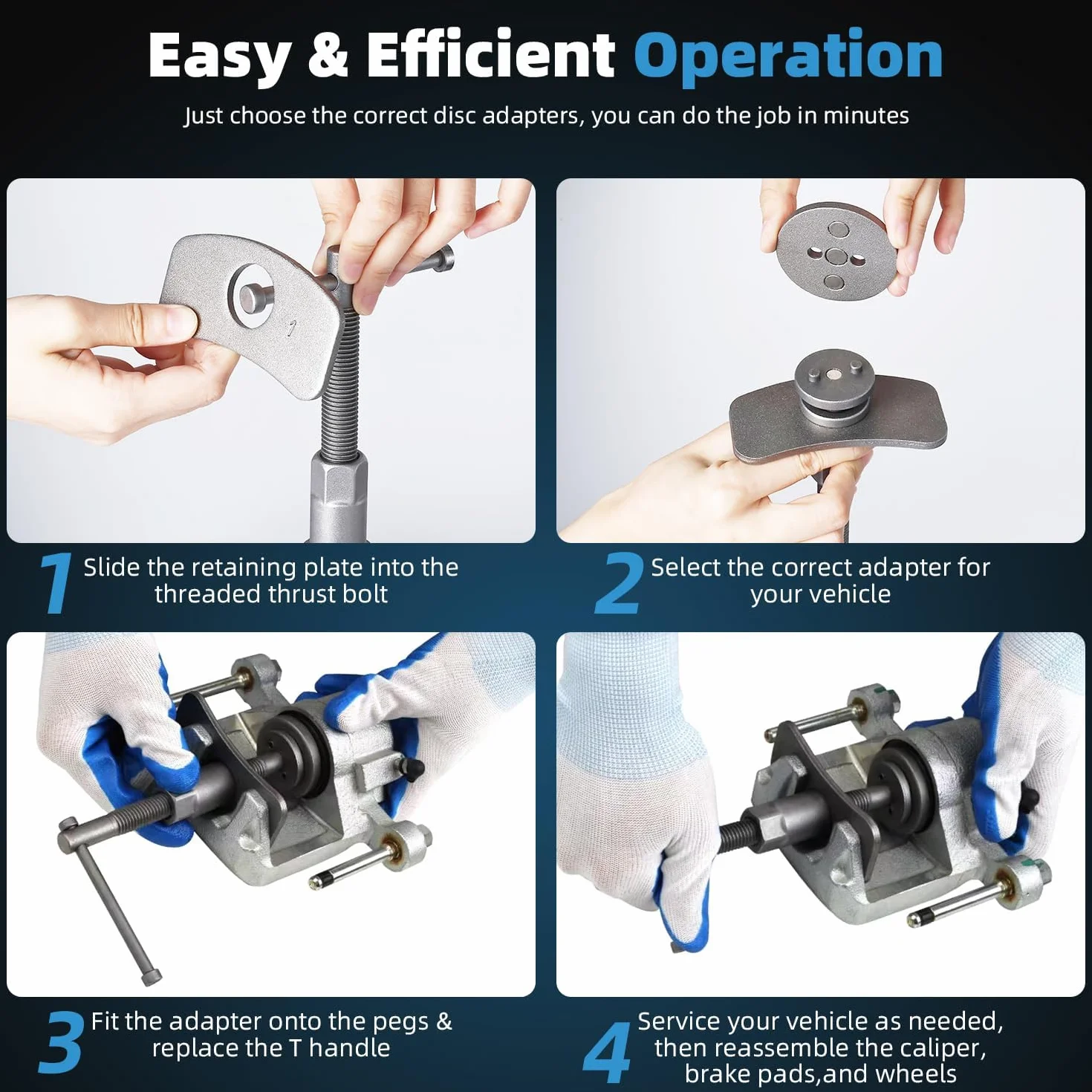 Easy & Efficient Operation

Just choose the correct disc adapters, you can do the job in minutes

1

1 Slide the retaining plate into the threaded thrust bolt

2 Select the correct adapter for your vehicle

3 Fit the adapter onto the pegs & replace the T handle

4 Service your vehicle as needed, then reassemble the caliper, brake pads,and wheels