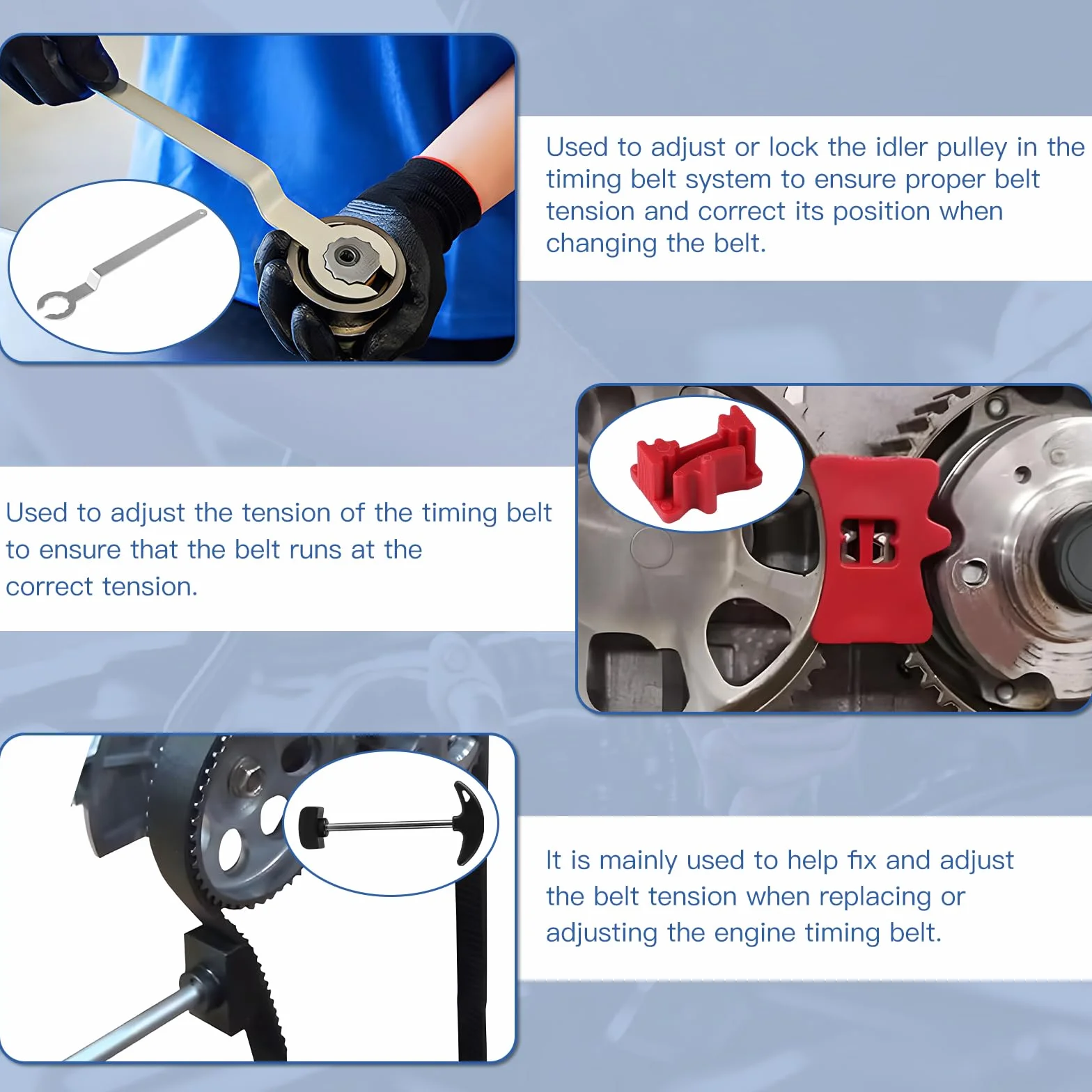 Used to adjust or lock the idler pulley in the timing belt system to ensure proper belt tension and correct its position when changing the belt.

Used to adjust the tension of the timing belt to ensure that the belt runs at the correct tension.

It is mainly used to help fix and adjust the belt tension when replacing or adjusting the engine timing belt.