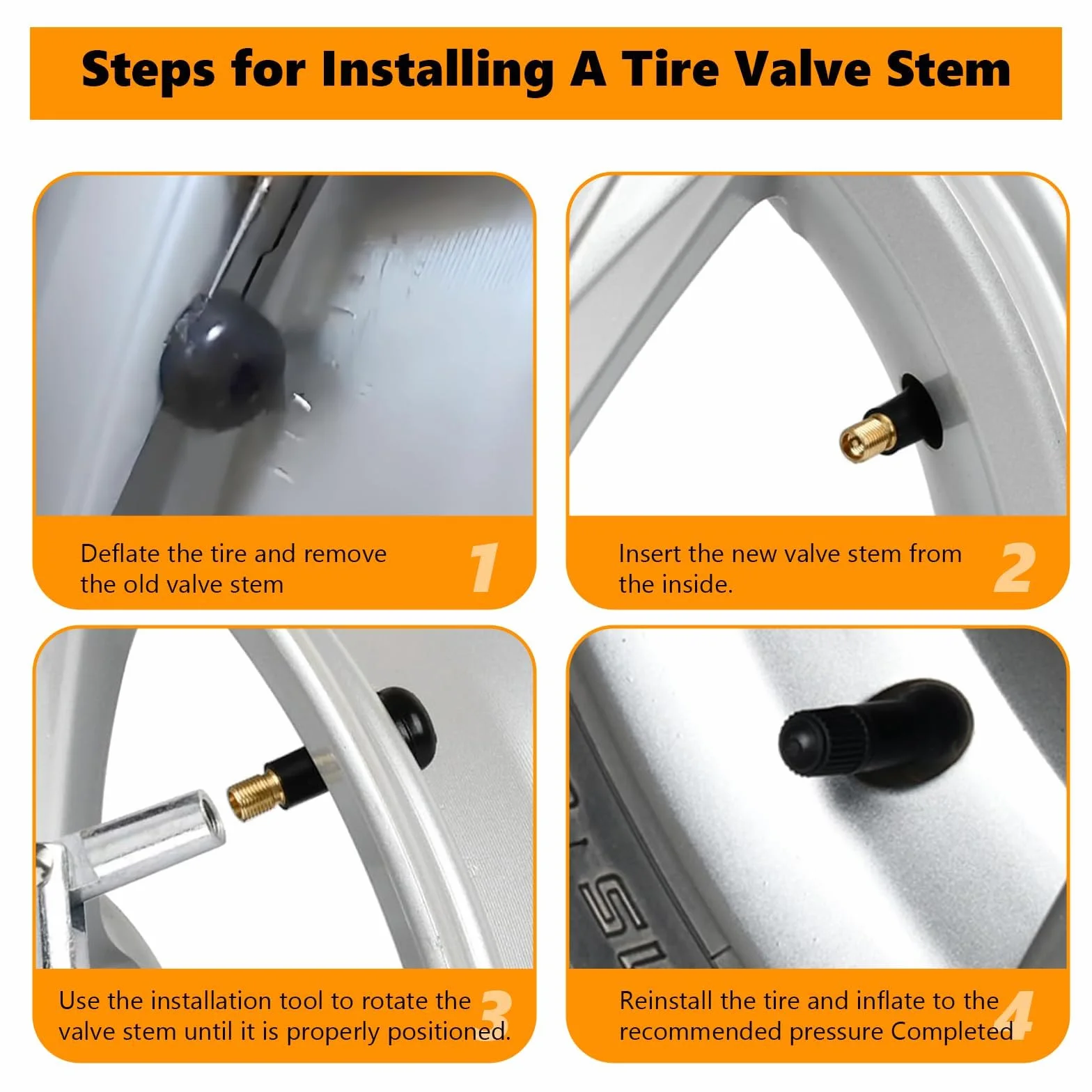 Steps for Installing A Tire Valve Stem

Deflate the tire and remove the old valve stem

1

Insert the new valve stem from the inside.

2

Use the installation tool to rotate the valve stem until it is properly positioned.

3

Reinstall the tire and inflate to the recommended pressure Completed

4