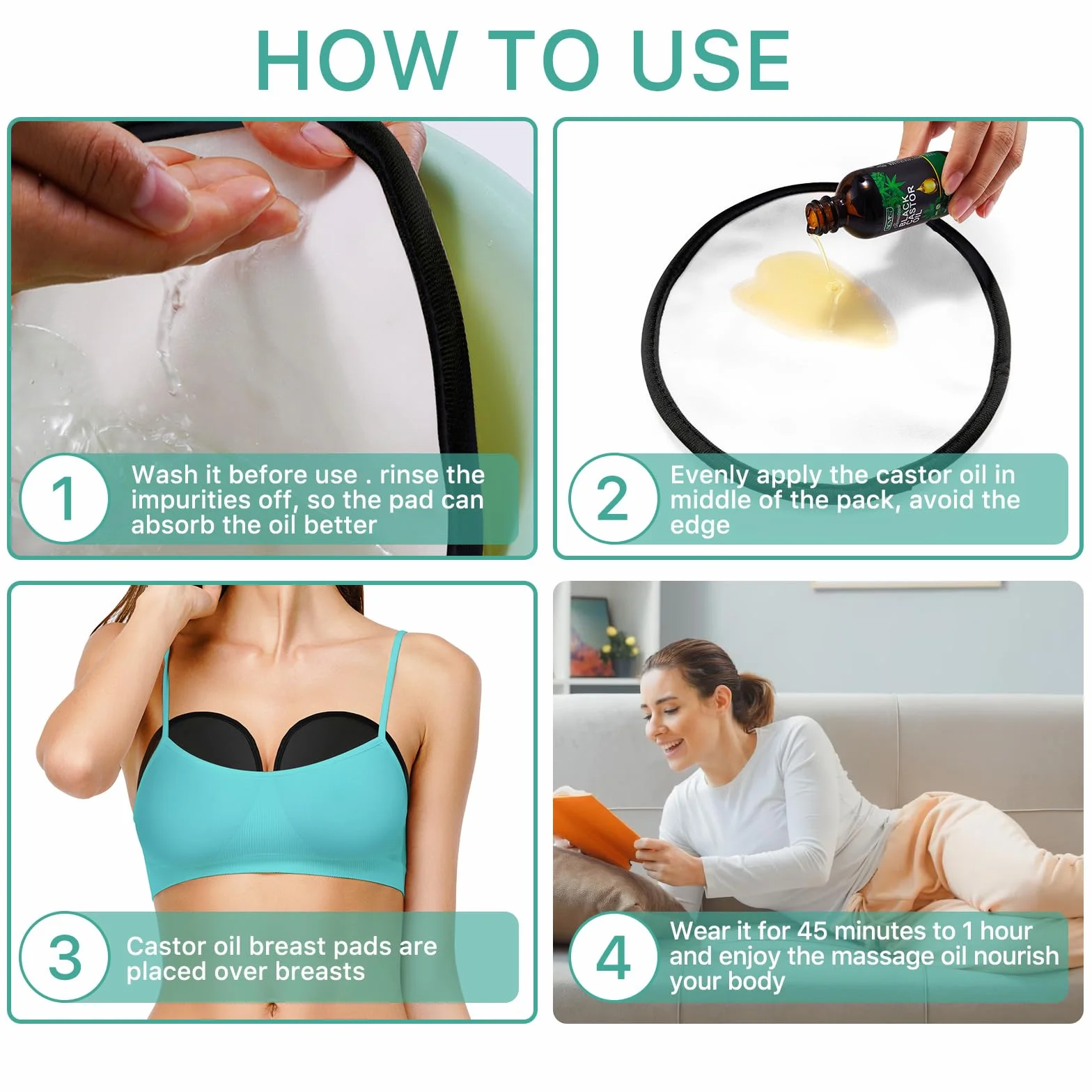 HOW TO USE

1 Wash it before use . rinse the impurities off, so the pad can absorb the oil better

BLACK CASTOR OIL

2 Evenly apply the castor oil in middle of the pack, avoid the edge

3 Castor oil breast pads are placed over breasts

4 Wear it for 45 minutes to 1 hour and enjoy the massage oil nourish your body