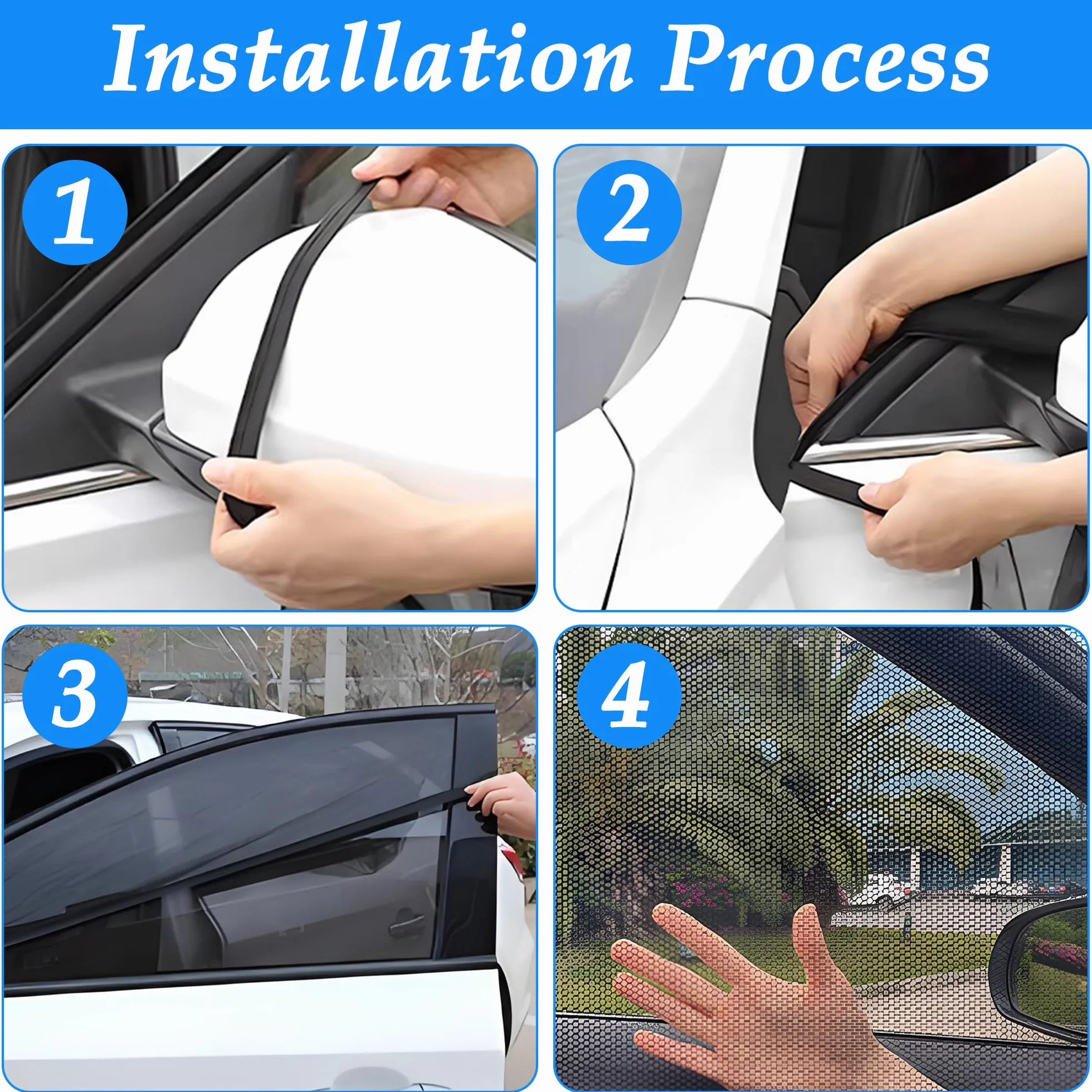 Installation Process

1

2

3

4