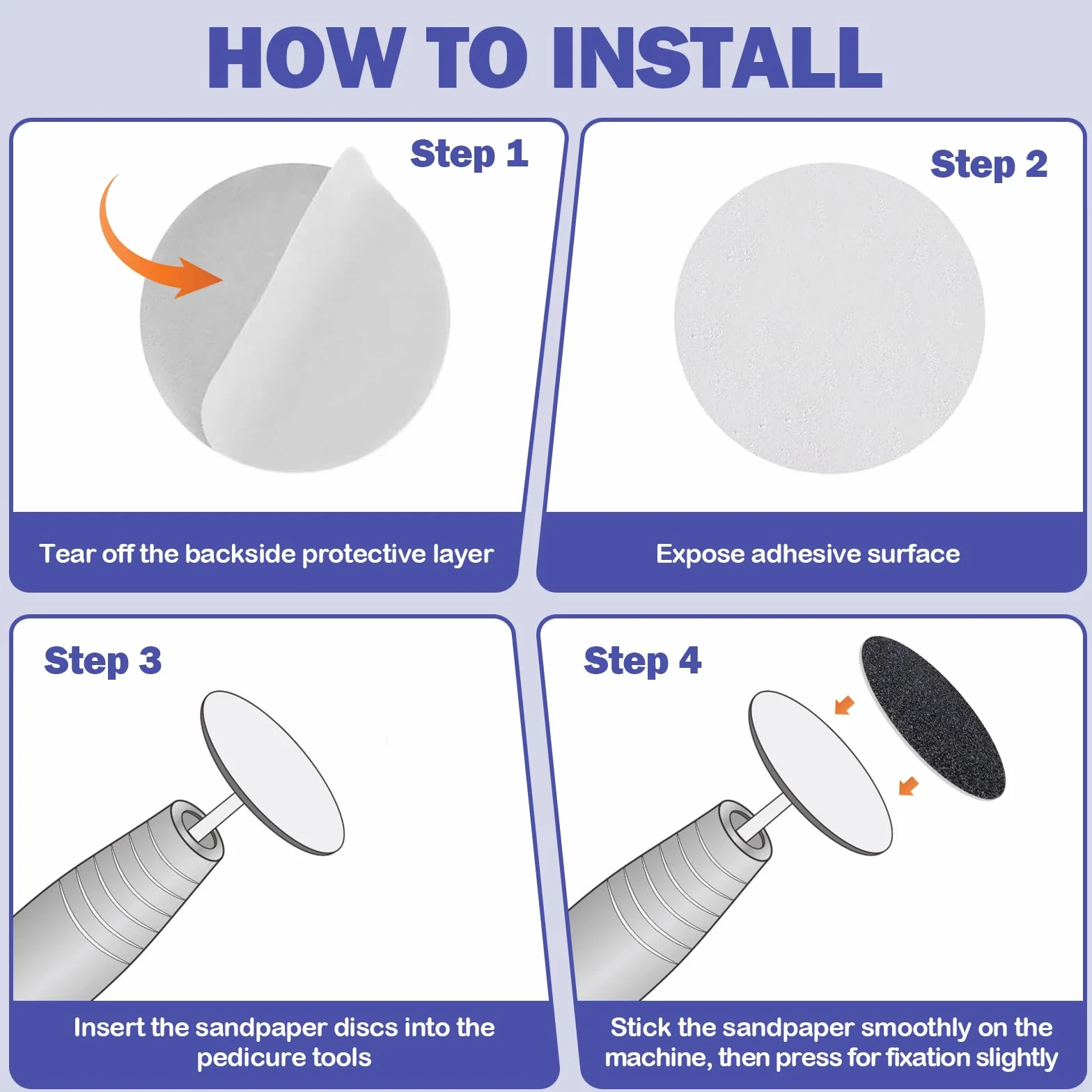 HOW TO INSTALL

Step 1

Tear off the backside protective layer

Step 2

Expose adhesive surface

Step 3

Insert the sandpaper discs into the pedicure tools

Step 4

Stick the sandpaper smoothly on the machine, then press for fixation slightly