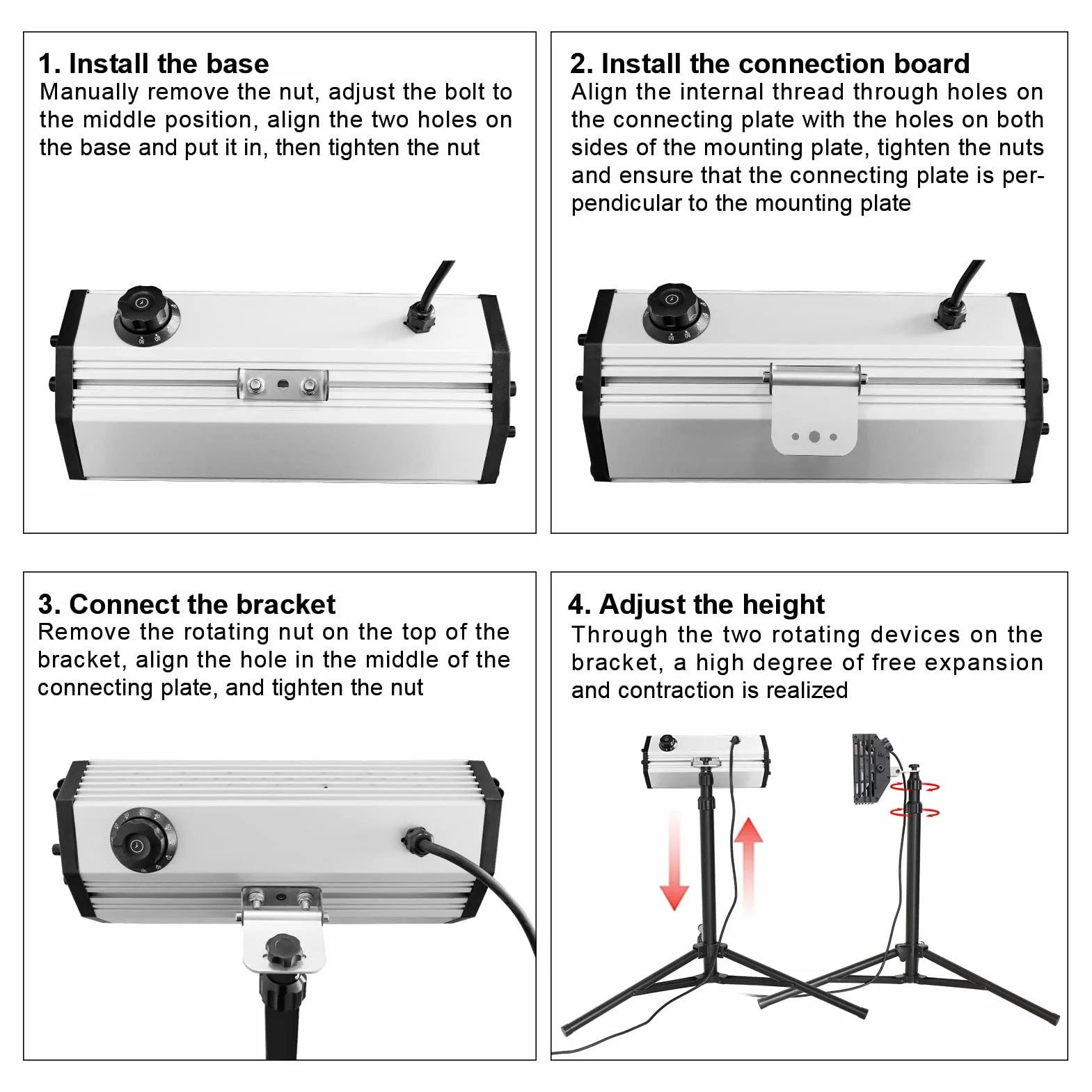 1. Install the base
Manually remove the nut, adjust the bolt to the middle position, align the two holes on the base and put it in, then tighten the nut

2. Install the connection board
Align the internal thread through holes on the connecting plate with the holes on both sides of the mounting plate, tighten the nuts and ensure that the connecting plate is perpendicular to the mounting plate

3. Connect the bracket
Remove the rotating nut on the top of the bracket, align the hole in the middle of the connecting plate, and tighten the nut

4. Adjust the height
Through the two rotating devices on the bracket, a high degree of free expansion and contraction is realized