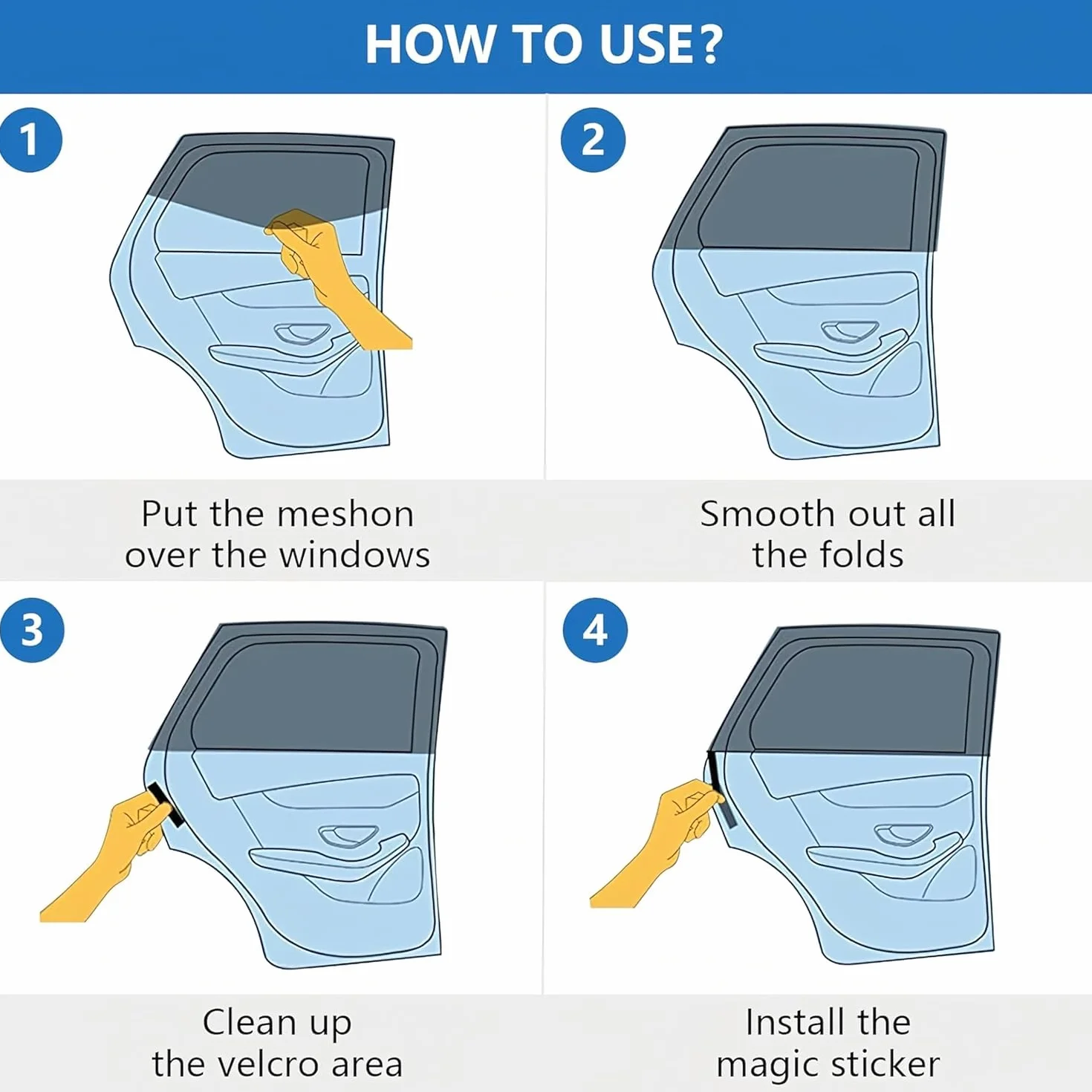 HOW TO USE?

1

Put the meshon over the windows

2

Smooth out all the folds

3

Clean up the velcro area

4

Install the magic sticker