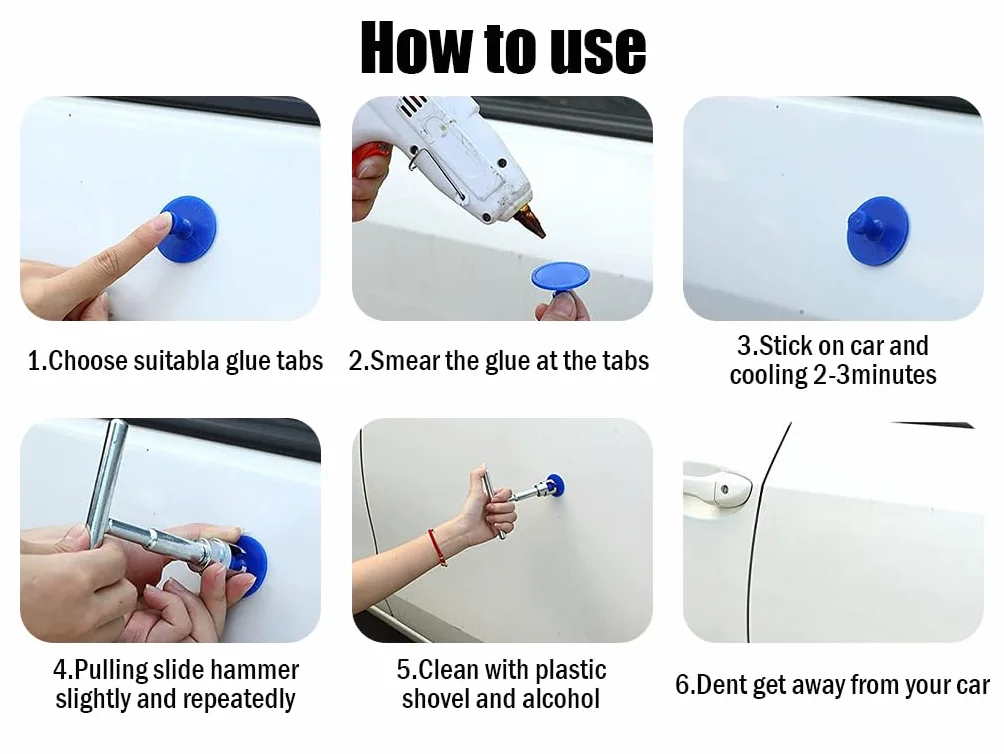 How to use

1.Choose suitabla glue tabs

2.Smear the glue at the tabs

3.Stick on car and cooling 2-3minutes

4.Pulling slide hammer slightly and repeatedly

5.Clean with plastic shovel and alcohol

6.Dent get away from your car