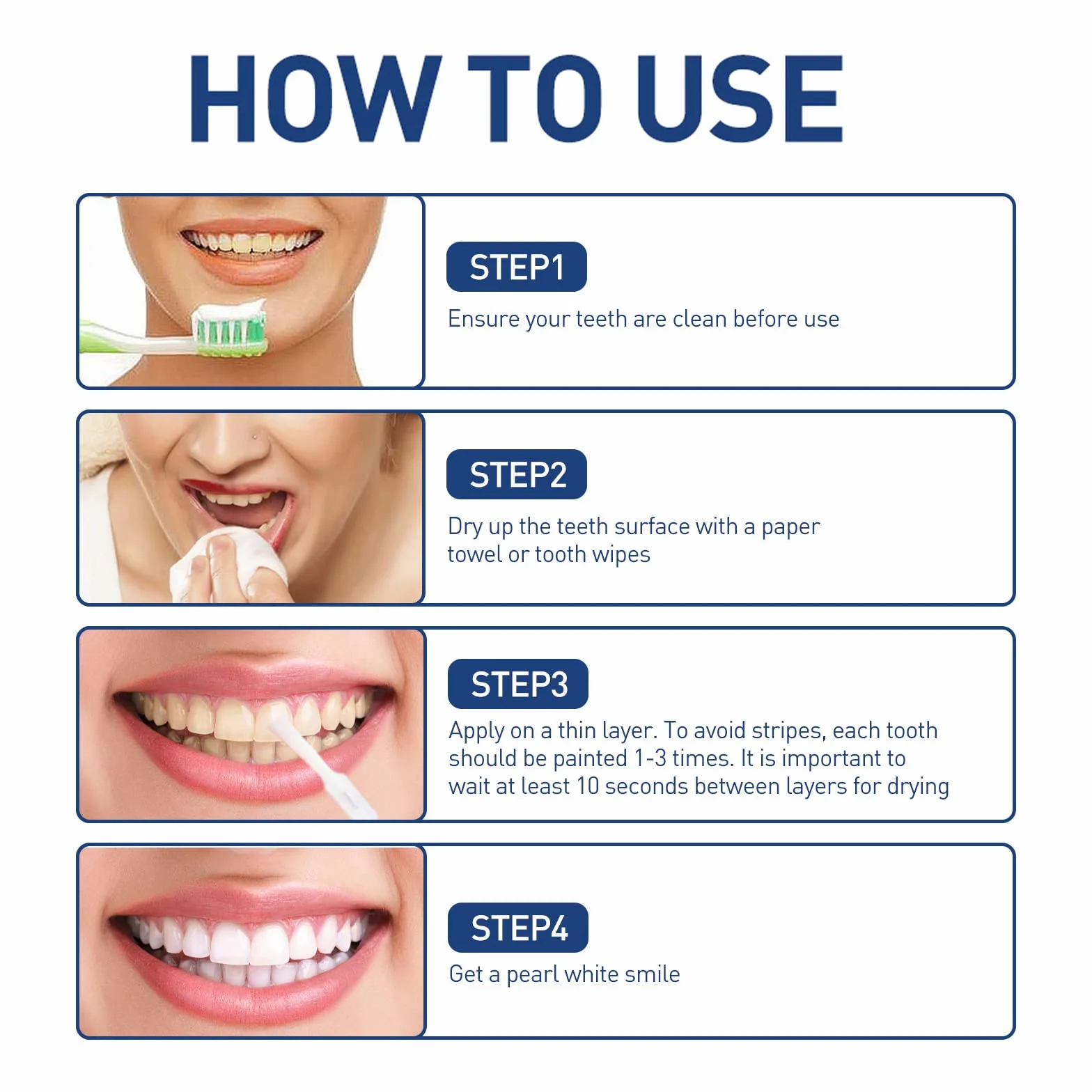 HOW TO USE

STEP1

Ensure your teeth are clean before use

STEP2

Dry up the teeth surface with a paper towel or tooth wipes

STEP3

Apply on a thin layer. To avoid stripes, each tooth should be painted 1-3 times. It is important to wait at least 10 seconds between layers for drying

STEP4

Get a pearl white smile