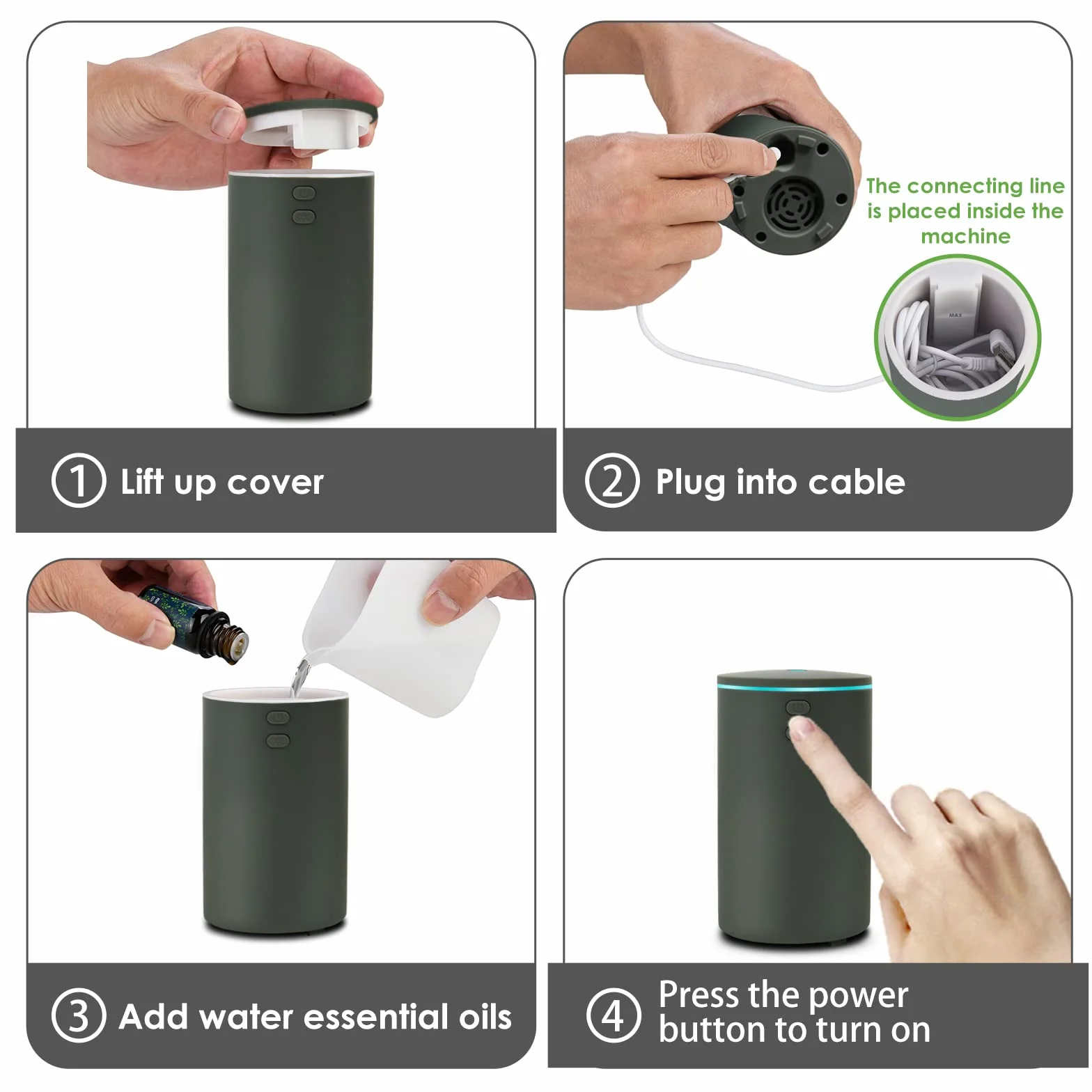 ① Lift up cover

The connecting line is placed inside the machine

MAX

② Plug into cable

③ Add water essential oils

④ Press the power button to turn on