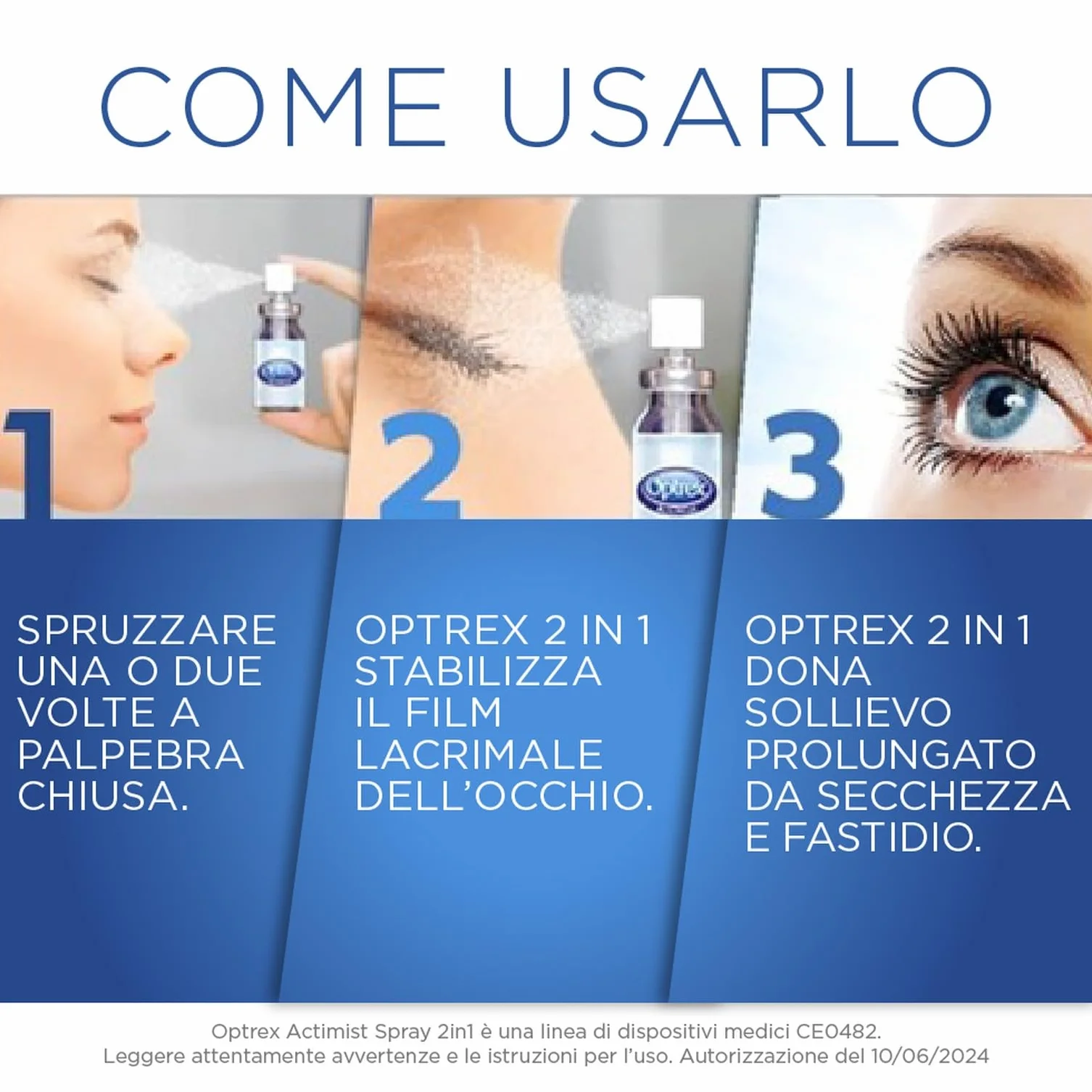 COME USARLO

1

Optrex

2

Optrex

3

SPRUZZARE UNA O DUE VOLTE A PALPEBRA CHIUSA.

OPTREX 2 IN 1 STABILIZZA IL FILM LACRIMALE DELL'OCCHIO.

OPTREX 2 IN 1 DONA SOLLIEVO PROLUNGATO DA SECCHEZZA E FASTIDIO.

Optrex Actimist Spray 2in1 è una linea di dispositivi medici CE0482.
Leggere attentamente avvertenze e le istruzioni per l'uso. Autorizzazione del 10/06/2024