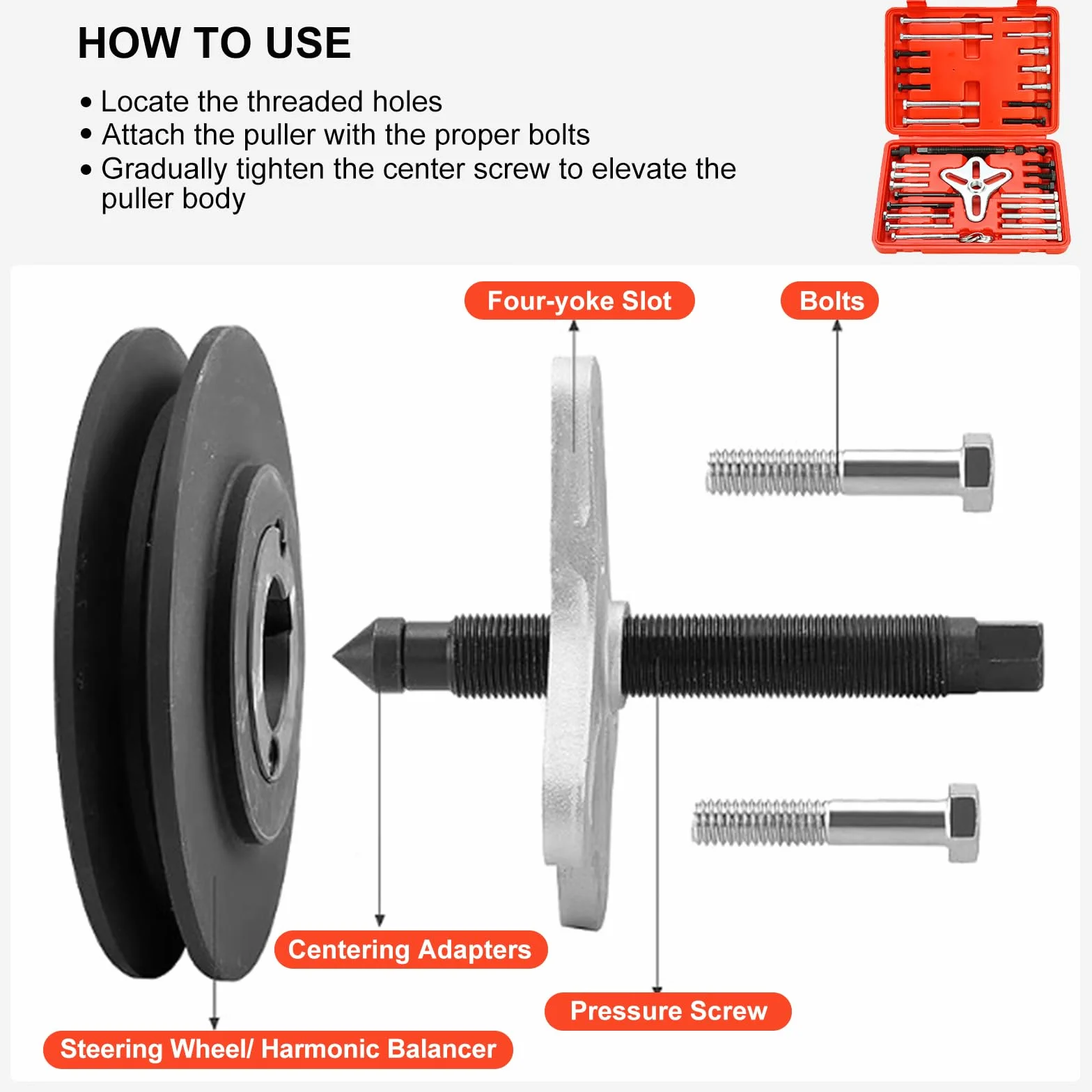 HOW TO USE

• Locate the threaded holes
• Attach the puller with the proper bolts
• Gradually tighten the center screw to elevate the puller body

Four-yoke Slot

Bolts

Centering Adapters

Pressure Screw

Steering Wheel/ Harmonic Balancer