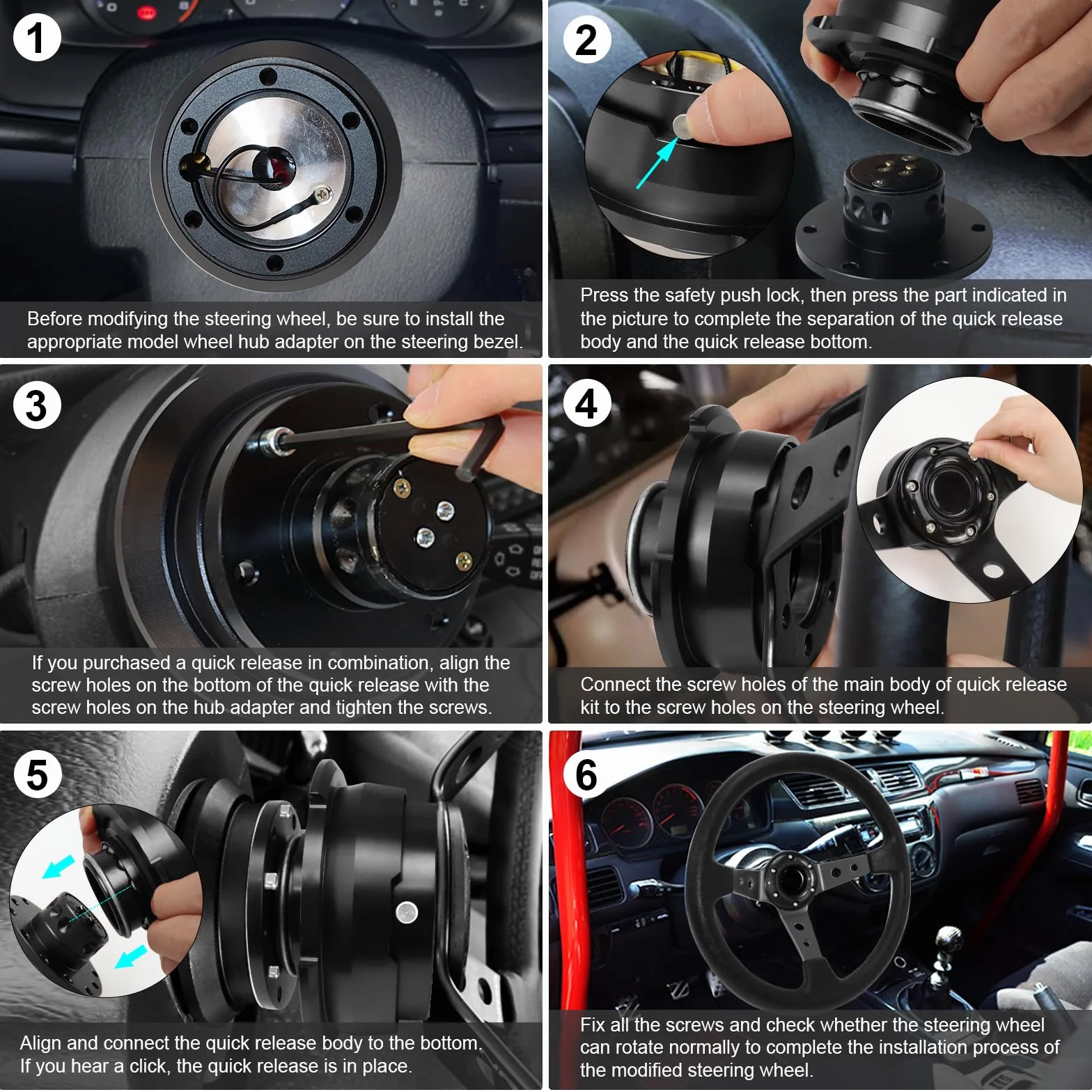 1

Before modifying the steering wheel, be sure to install the appropriate model wheel hub adapter on the steering bezel.

2

Press the safety push lock, then press the part indicated in the picture to complete the separation of the quick release body and the quick release bottom.

3

If you purchased a quick release in combination, align the screw holes on the bottom of the quick release with the screw holes on the hub adapter and tighten the screws.

4

Connect the screw holes of the main body of quick release kit to the screw holes on the steering wheel.

5

Align and connect the quick release body to the bottom. If you hear a click, the quick release is in place.

6

Fix all the screws and check whether the steering wheel can rotate normally to complete the installation process of the modified steering wheel.