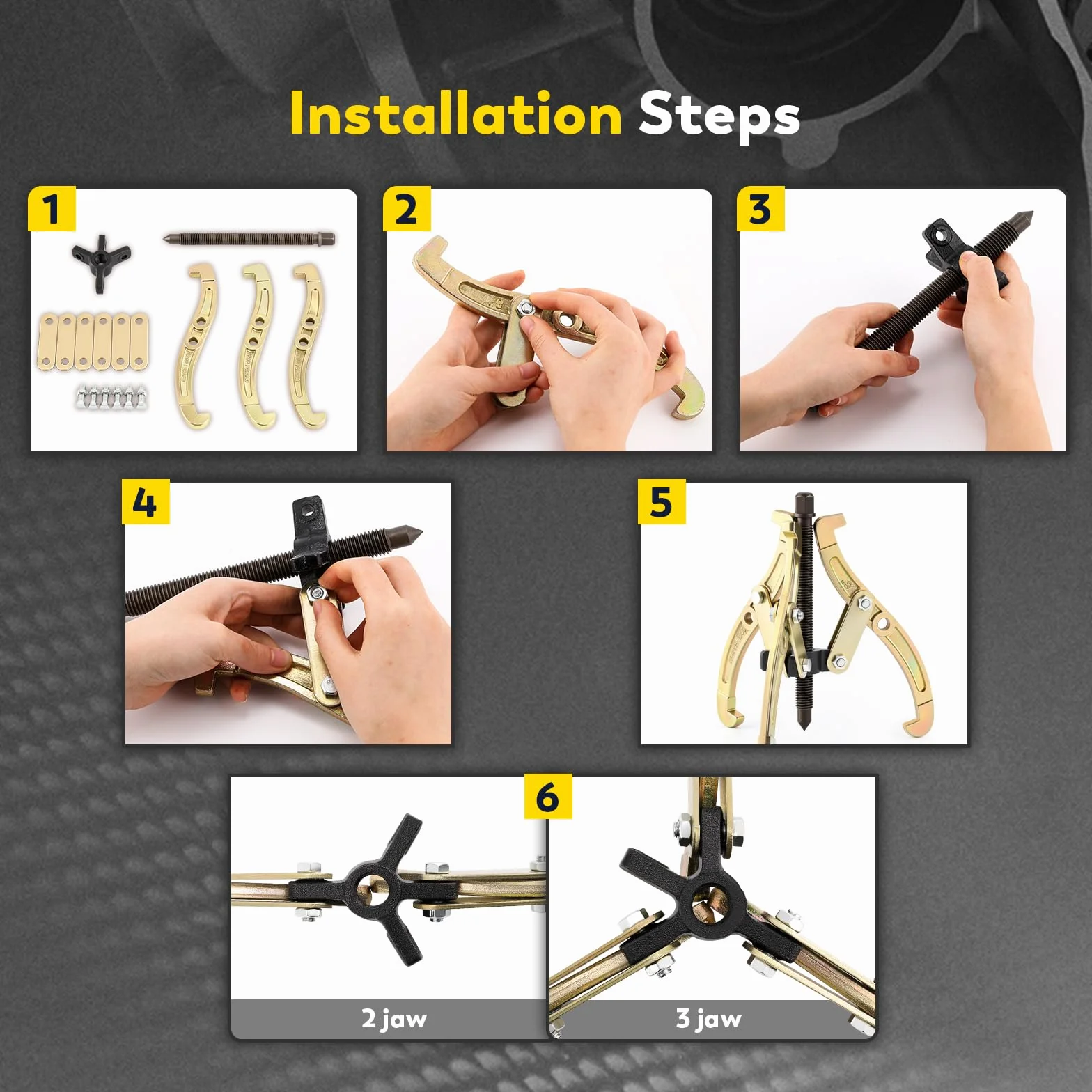 Installation Steps

1

2

3

4

5

6

2 jaw

3 jaw