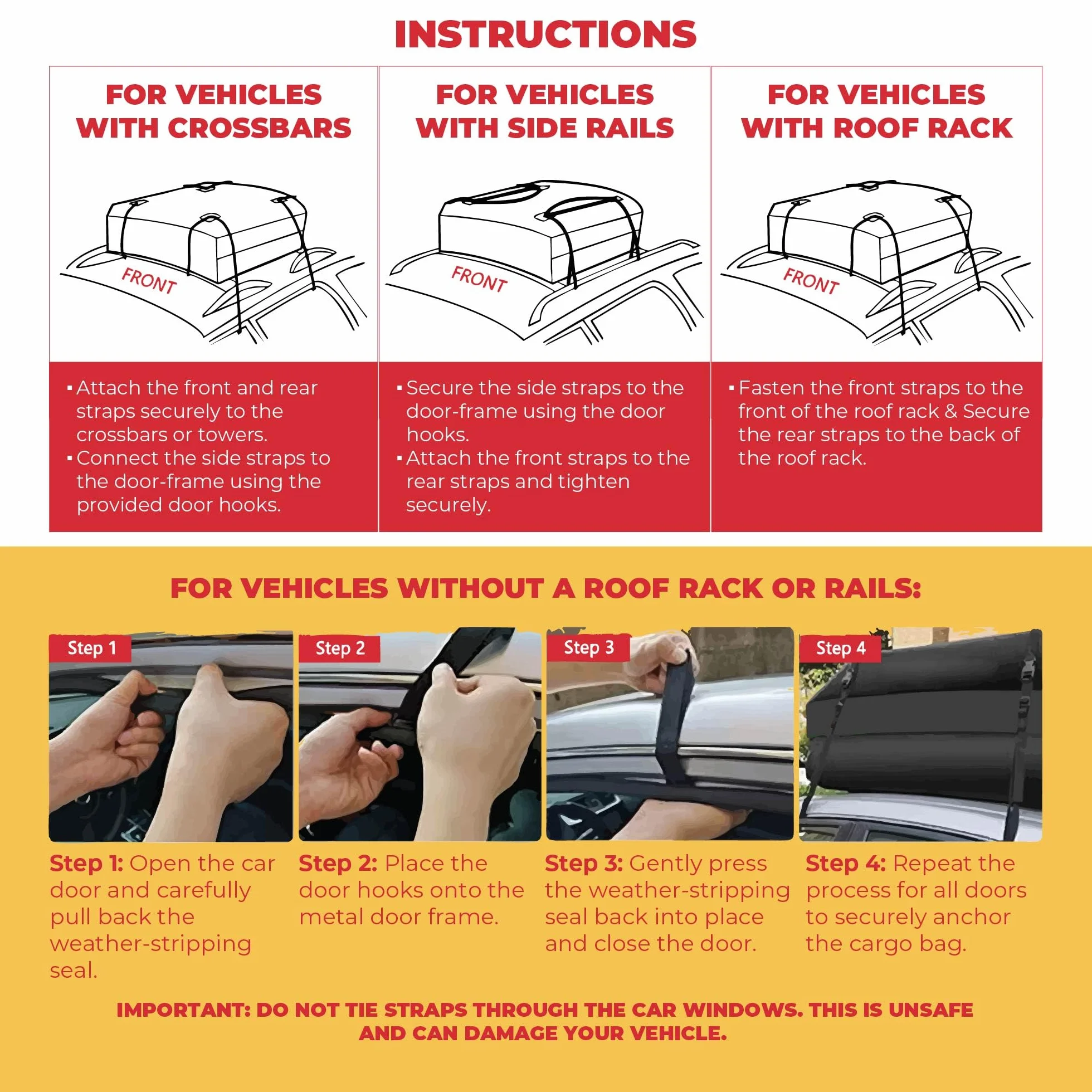 INSTRUCTIONS

FOR VEHICLES WITH CROSSBARS

FRONT

▪ Attach the front and rear straps securely to the crossbars or towers.
▪ Connect the side straps to the door-frame using the provided door hooks.

FOR VEHICLES WITH SIDE RAILS

FRONT

▪ Secure the side straps to the door-frame using the door hooks.
▪ Attach the front straps to the rear straps and tighten securely.

FOR VEHICLES WITH ROOF RACK

FRONT

▪ Fasten the front straps to the front of the roof rack & Secure the rear straps to the back of the roof rack.

FOR VEHICLES WITHOUT A ROOF RACK OR RAILS:

Step 1

Step 2

Step 3

Step 4

Step 1: Open the car door and carefully pull back the weather-stripping seal.

Step 2: Place the door hooks onto the metal door frame.

Step 3: Gently press the weather-stripping seal back into place and close the door.

Step 4: Repeat the process for all doors to securely anchor the cargo bag.

IMPORTANT: DO NOT TIE STRAPS THROUGH THE CAR WINDOWS. THIS IS UNSAFE AND CAN DAMAGE YOUR VEHICLE.