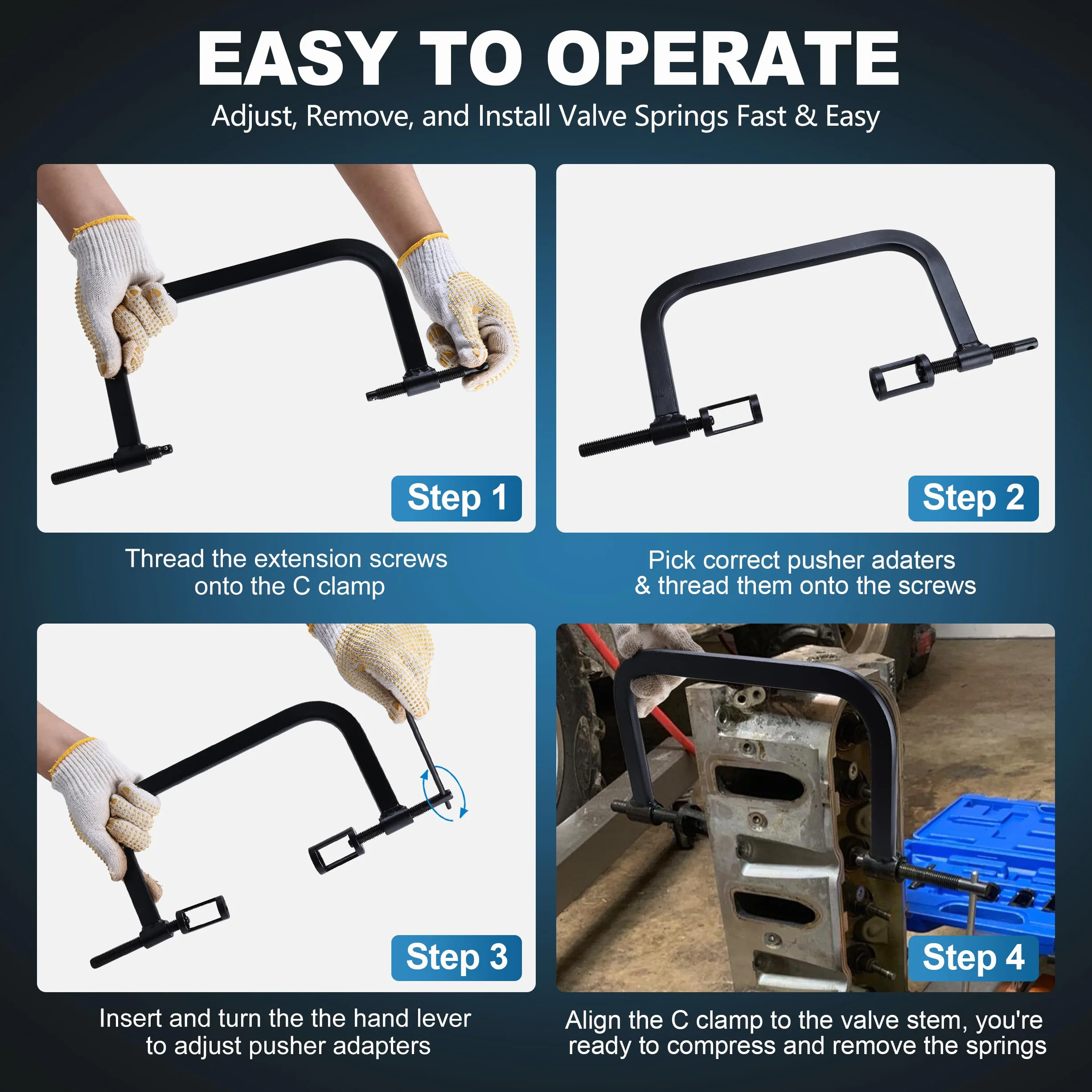 EASY TO OPERATE

Adjust, Remove, and Install Valve Springs Fast & Easy

Step 1

Thread the extension screws onto the C clamp

Step 2

Pick correct pusher adaters & thread them onto the screws

Step 3

Insert and turn the the hand lever to adjust pusher adapters

Step 4

Align the C clamp to the valve stem, you're ready to compress and remove the springs