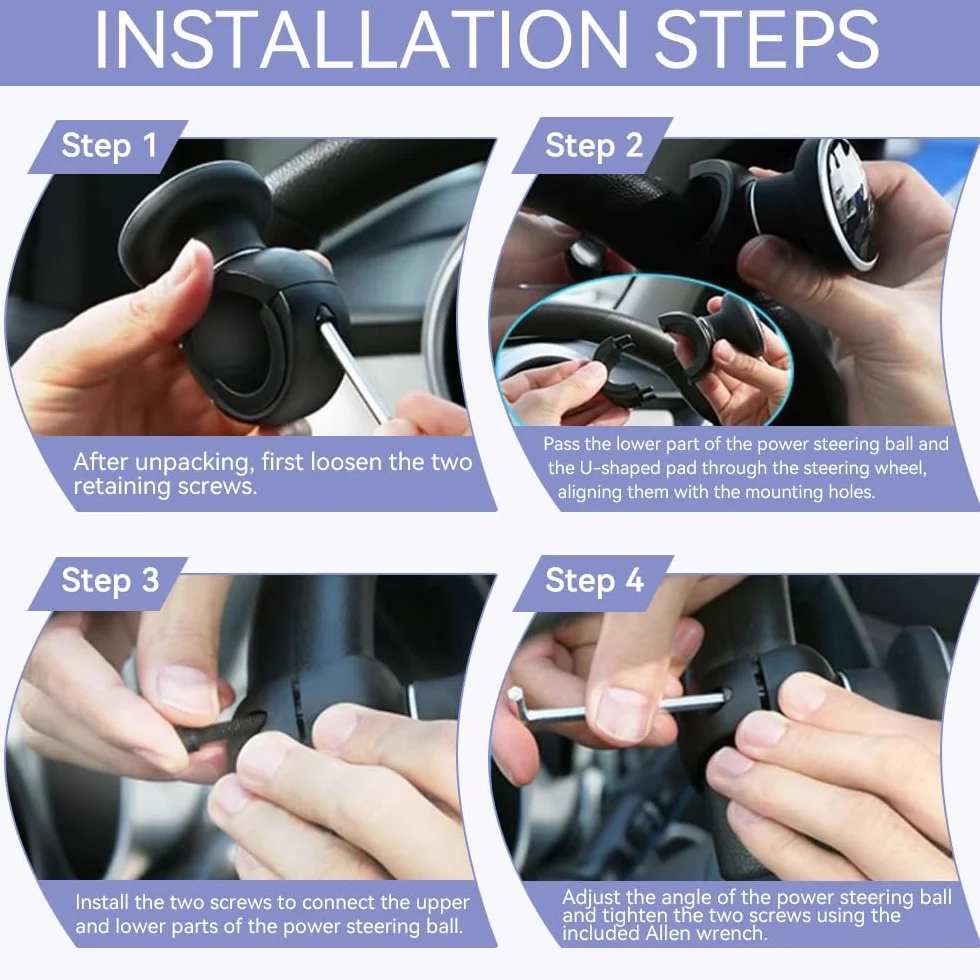 INSTALLATION STEPS

Step 1

After unpacking, first loosen the two retaining screws.

Step 2

Pass the lower part of the power steering ball and the U-shaped pad through the steering wheel, aligning them with the mounting holes.

Step 3

Install the two screws to connect the upper and lower parts of the power steering ball.

Step 4

Adjust the angle of the power steering ball and tighten the two screws using the included Allen wrench.