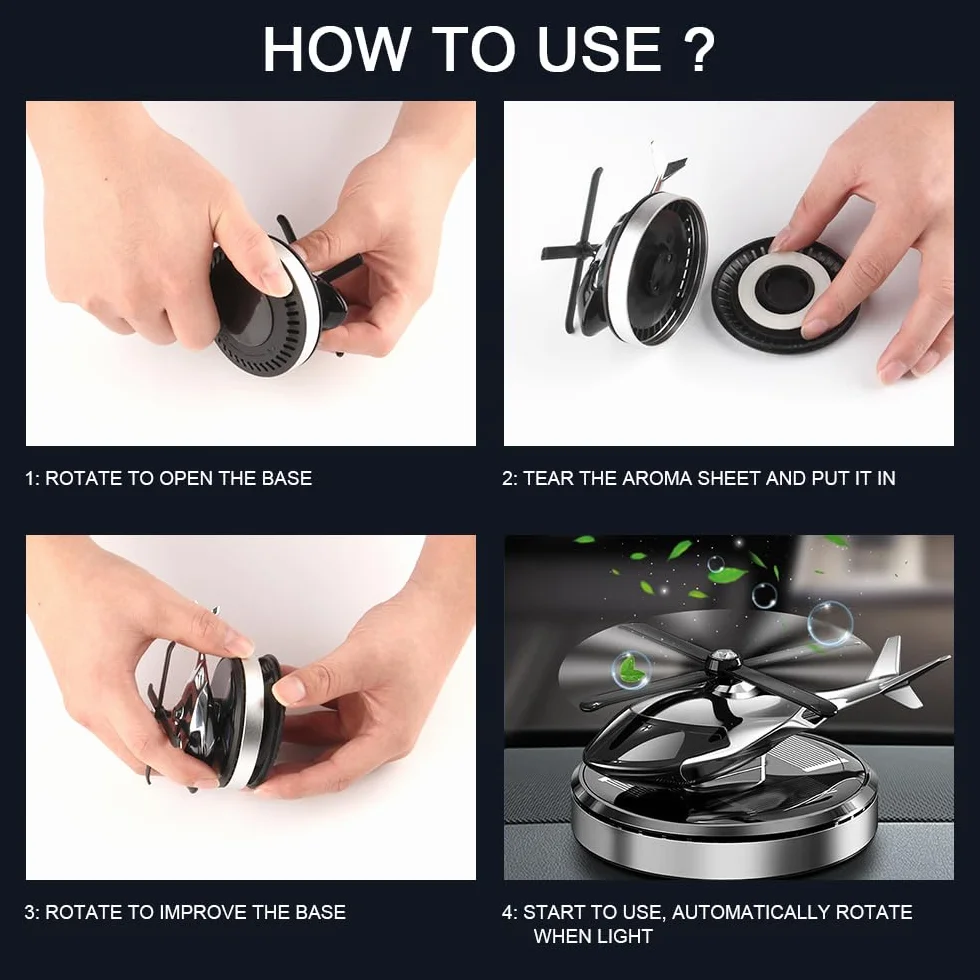 HOW TO USE ?

1: ROTATE TO OPEN THE BASE

2: TEAR THE AROMA SHEET AND PUT IT IN

3: ROTATE TO IMPROVE THE BASE

4: START TO USE, AUTOMATICALLY ROTATE WHEN LIGHT