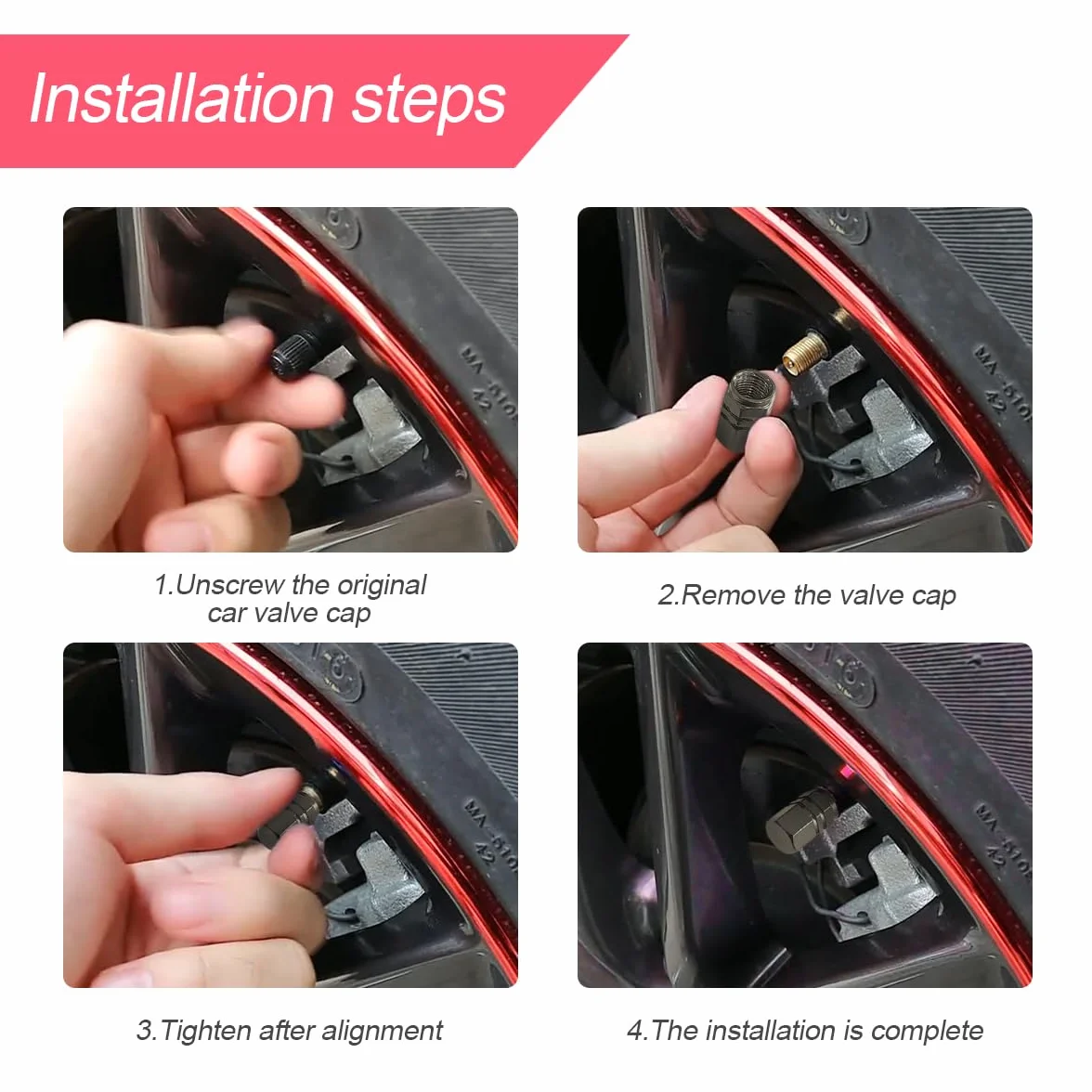 Installation steps

1.Unscrew the original car valve cap

2.Remove the valve cap

3.Tighten after alignment

4.The installation is complete