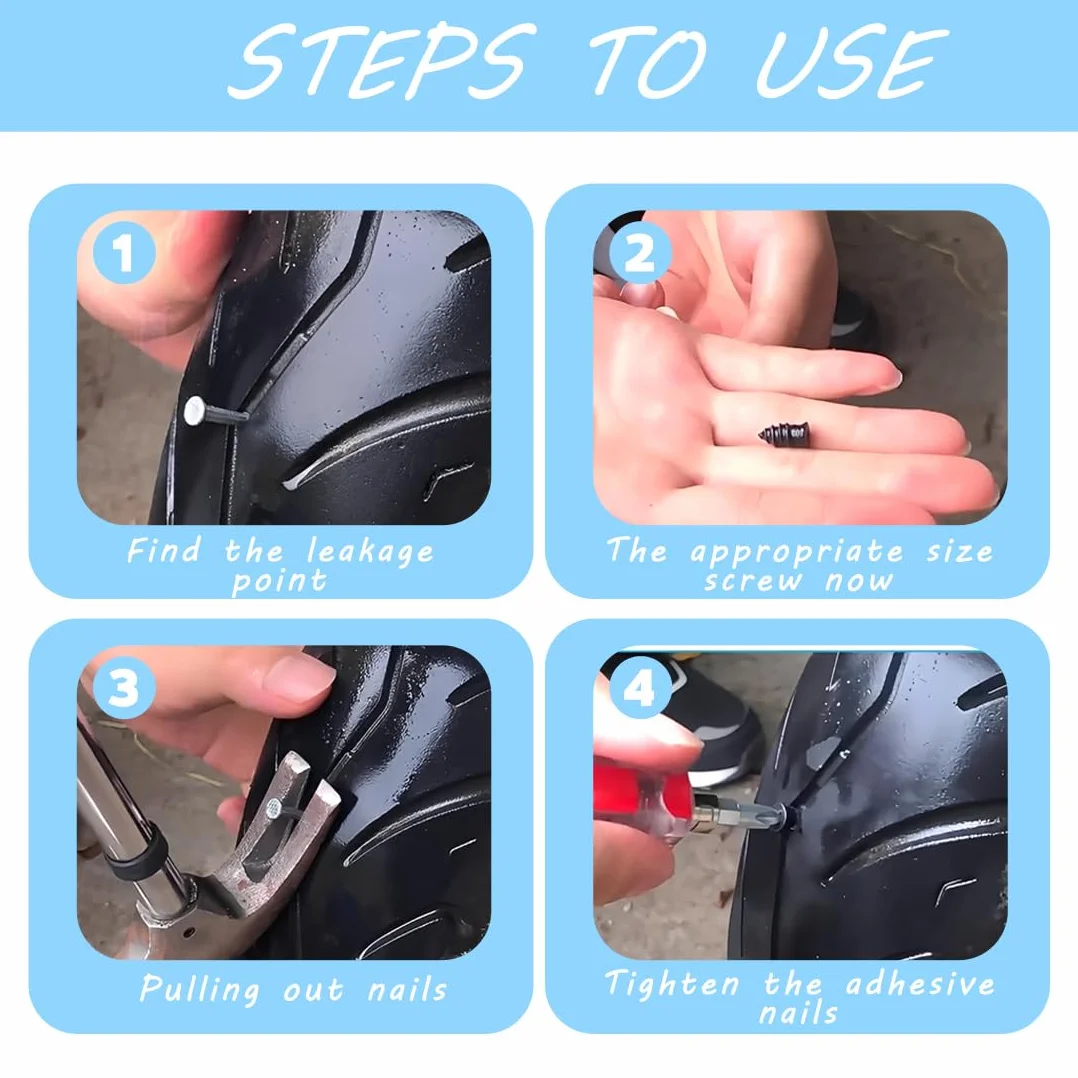 STEPS TO USE

1

Find the leakage point

2

The appropriate size screw now

3

Pulling out nails

4

Tighten the adhesive nails